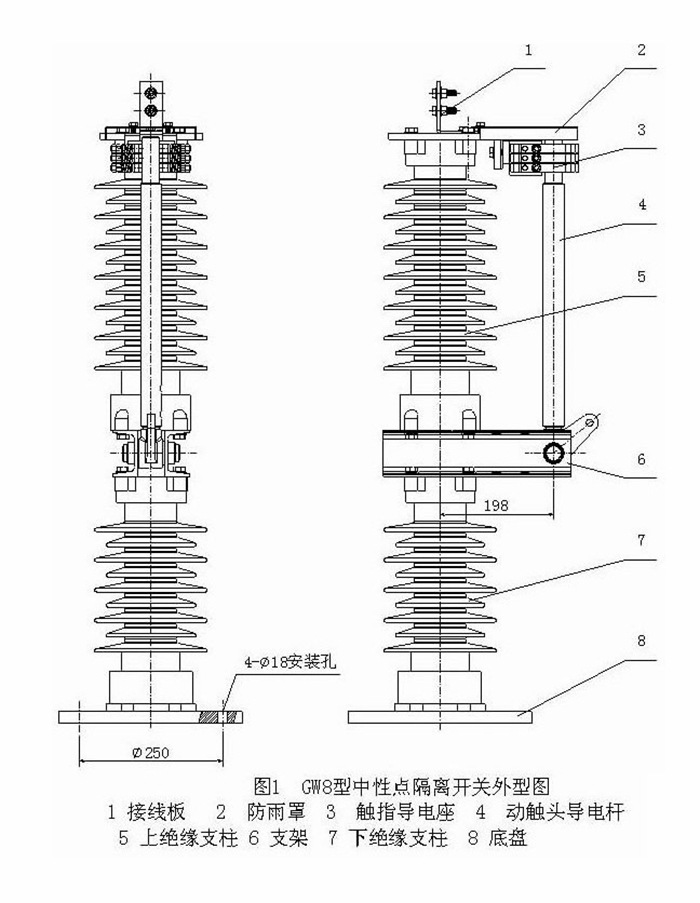 1

2

3

4

5

6

198

7

8

4-ø18安装孔

ø250

图1 GW8型中性点隔离开关外型图

1 接线板 2 防雨罩 3 触指导电座 4 动触头导电杆 5 上绝缘支柱 6 支架 7 下绝缘支柱 8 底盘