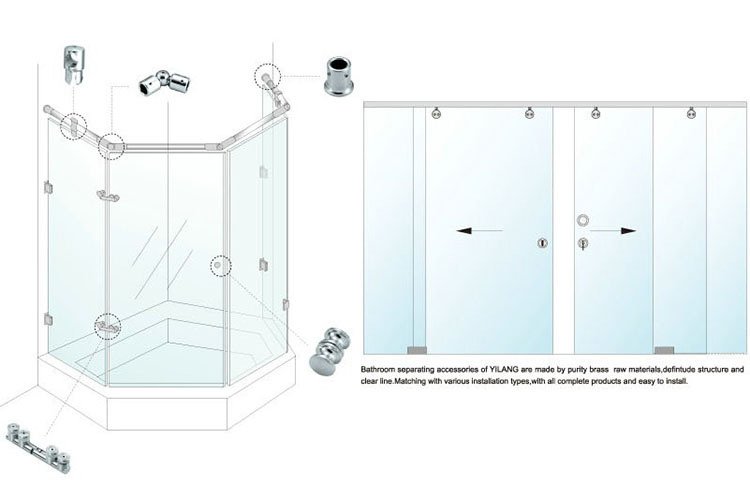 Bathroom separating accessories of YILANG are made by purity brass raw materials,defintude structure and clear line.Matching with various installation types,with all complete products and easy to install.