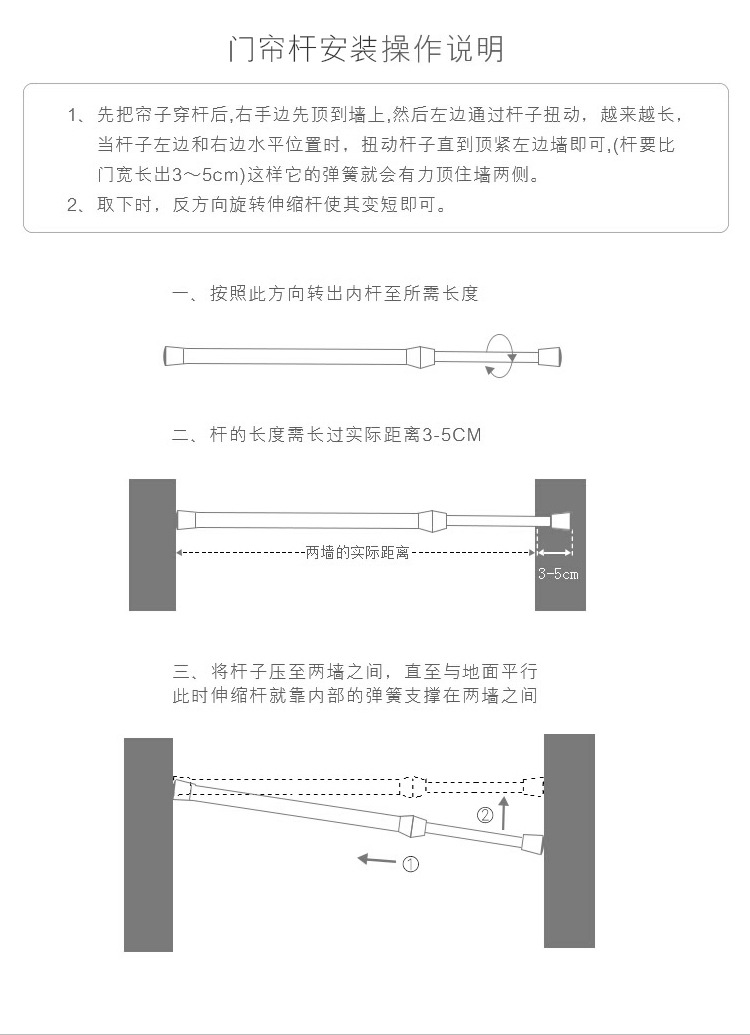 门帘杆安装操作说明

1、先把帘子穿杆后,右手边先顶到墙上,然后左边通过杆子扭动，越来越长，当杆子左边和右边水平位置时，扭动杆子直到顶紧左边墙即可,(杆要比门宽长出3～5cm)这样它的弹簧就会有力顶住墙两侧。
2、取下时，反方向旋转伸缩杆使其变短即可。

一、按照此方向转出内杆至所需长度

二、杆的长度需长过实际距离3-5CM

两墙的实际距离

3-5cm

三、将杆子压至两墙之间，直至与地面平行
此时伸缩杆就靠内部的弹簧支撑在两墙之间

②

①