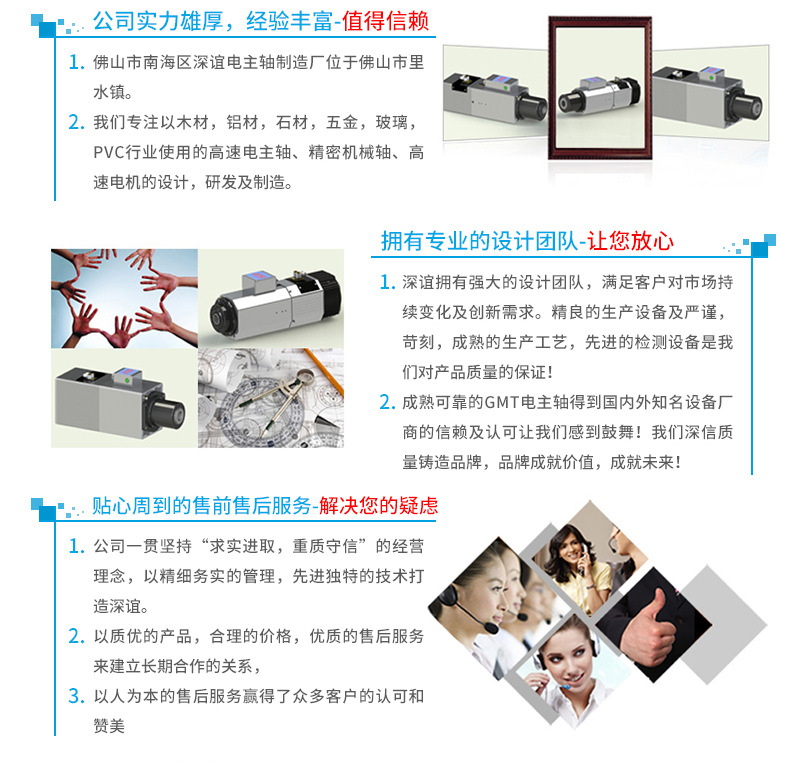 公司实力雄厚，经验丰富-值得信赖

1. 佛山市南海区深谊电主轴制造厂位于佛山市里水镇。

2. 我们专注以木材，铝材，石材，五金，玻璃，PVC行业使用的高速电主轴、精密机械轴、高速电机的设计，研发及制造。

拥有专业的设计团队-让您放心

1. 深谊拥有强大的设计团队，满足客户对市场持续变化及创新需求。精良的生产设备及严谨，苛刻，成熟的生产工艺，先进的检测设备是我们对产品质量的保证！

2. 成熟可靠的GMT电主轴得到国内外知名设备厂商的信赖及认可让我们感到鼓舞！我们深信质量铸造品牌，品牌成就价值，成就未来！

贴心周到的售前售后服务-解决您的疑虑

1. 公司一贯坚持“求实进取，重质守信”的经营理念，以精细务实的管理，先进独特的技术打造深谊。

2. 以质优的产品，合理的价格，优质的售后服务来建立长期合作的关系，

3. 以人为本的售后服务赢得了众多客户的认可和赞美