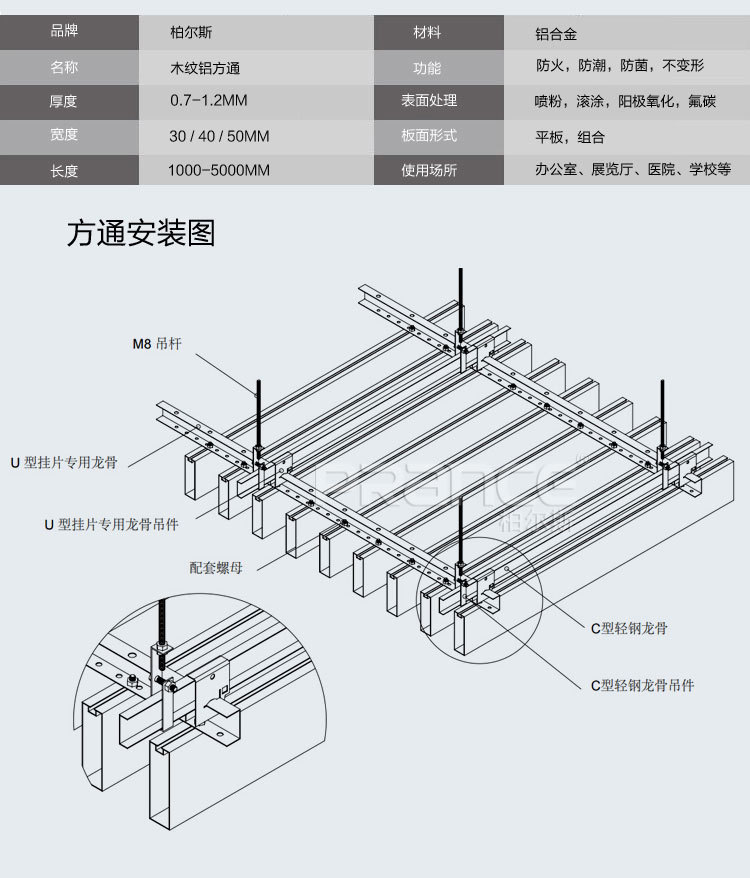 | 品牌 | 柏尔斯 | 材料 | 铝合金 |
|---|---|---|---|
| 名称 | 木纹铝方通 | 功能 | 防火，防潮，防菌，不变形 |
| 厚度 | 0.7-1.2MM | 表面处理 | 喷粉，滚涂，阳极氧化，氟碳 |
| 宽度 | 30 / 40 / 50MM | 板面形式 | 平板，组合 |
| 长度 | 1000-5000MM | 使用场所 | 办公室、展览厅、医院、学校等 |

方通安装图

M8 吊杆

U 型挂片专用龙骨

U 型挂片专用龙骨吊件

配套螺母

BRENCE
柏尔斯

C型轻钢龙骨

C型轻钢龙骨吊件