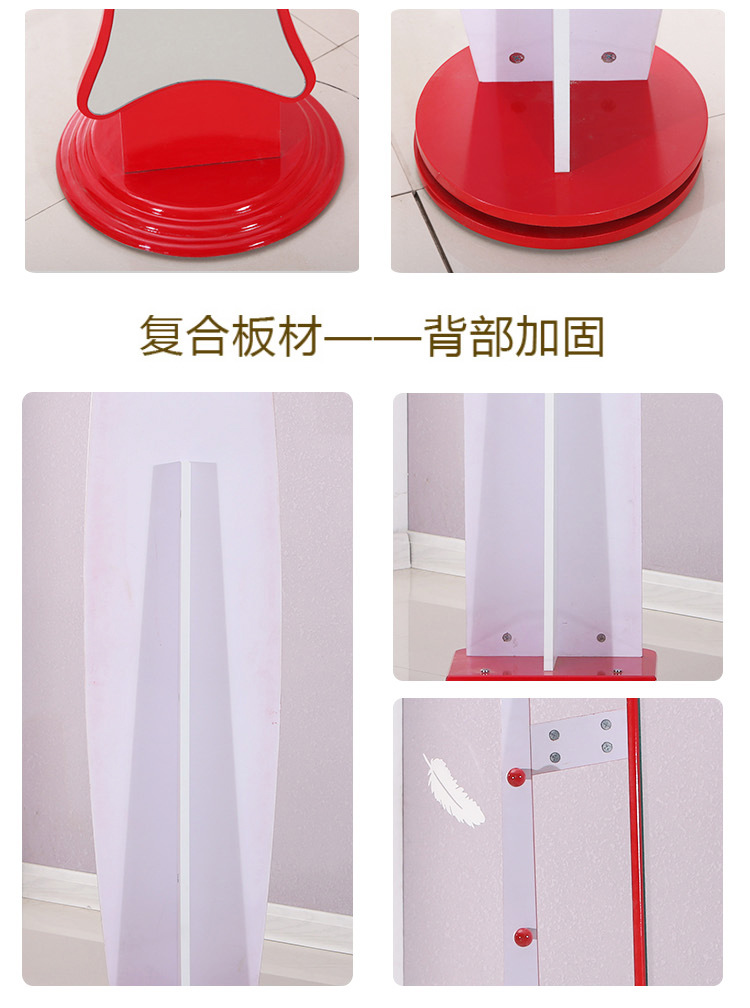 复合板材——背部加固