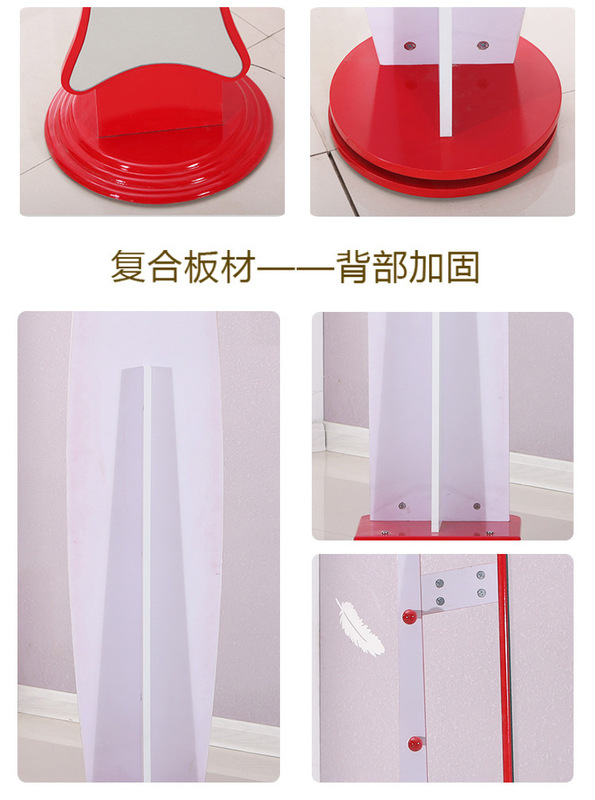 复合板材——背部加固