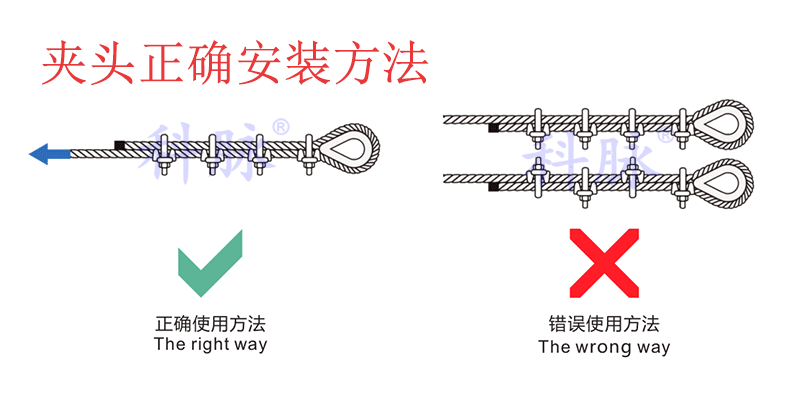 夹头正确安装方法

科脉®

科脉®

正确使用方法
The right way

错误使用方法
The wrong way