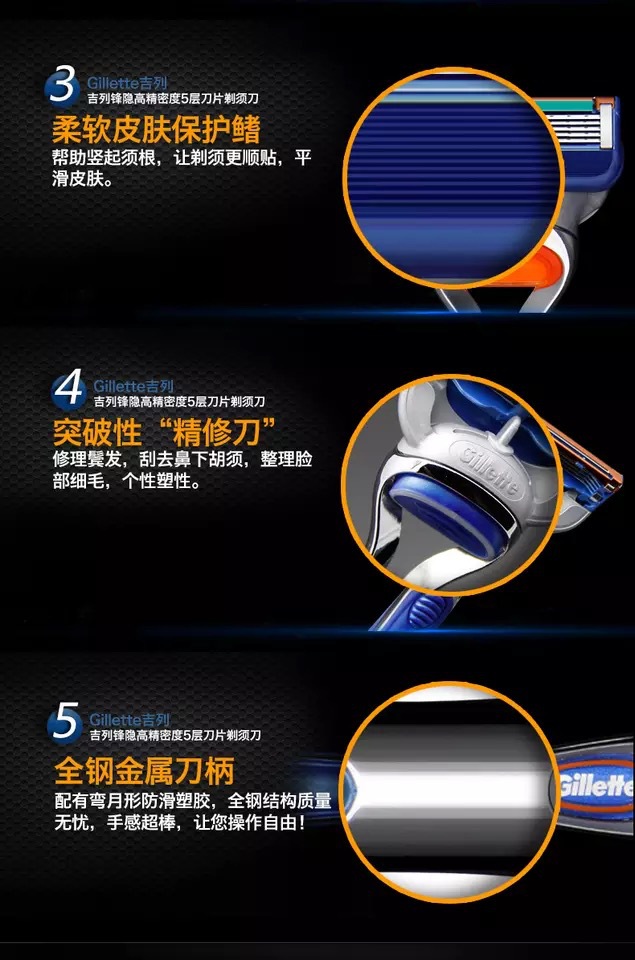 3 Gillette吉列
吉列锋隐高精密度5层刀片剃须刀
柔软皮肤保护鳍
帮助竖起须根，让剃须更顺贴，平滑皮肤。

4 Gillette吉列
吉列锋隐高精密度5层刀片剃须刀
突破性“精修刀”
修理鬓发，刮去鼻下胡须，整理脸部细毛，个性塑性。

Gillette

5 Gillette吉列
吉列锋隐高精密度5层刀片剃须刀
全钢金属刀柄
配有弯月形防滑塑胶，全钢结构质量无忧，手感超棒，让您操作自由！

Gillette