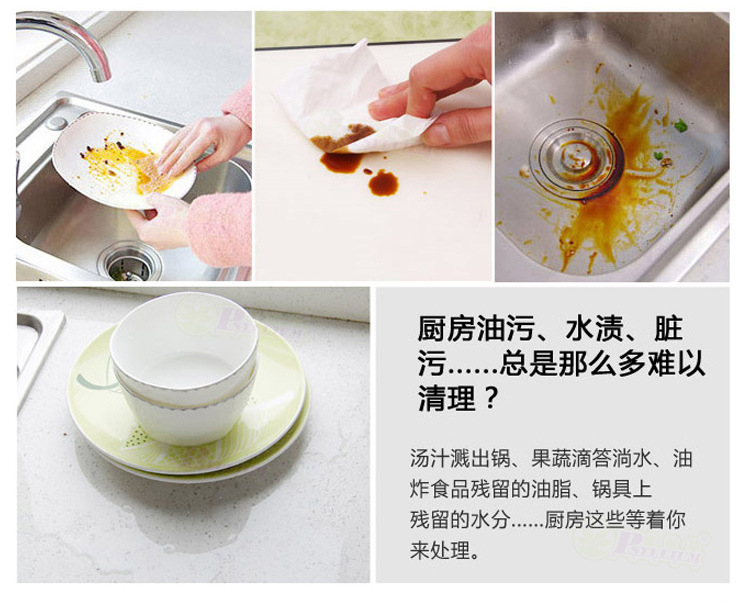 厨房油污、水渍、脏污……总是那么多难以清理？

汤汁溅出锅、果蔬滴答淌水、油炸食品残留的油脂、锅具上残留的水分……厨房这些等着你来处理。