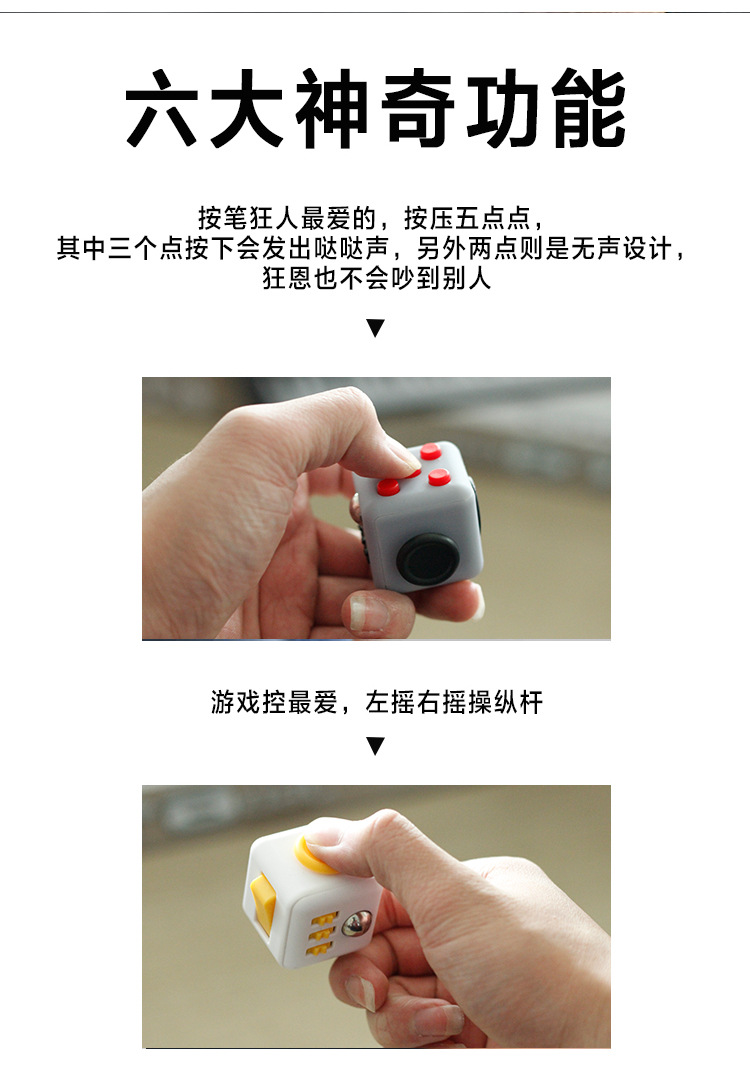 六大神奇功能

按笔狂人最爱的，按压五点点，
其中三个点按下会发出哒哒声，另外两点则是无声设计，
狂恩也不会吵到别人

▼

游戏控最爱，左摇右摇操纵杆

▼