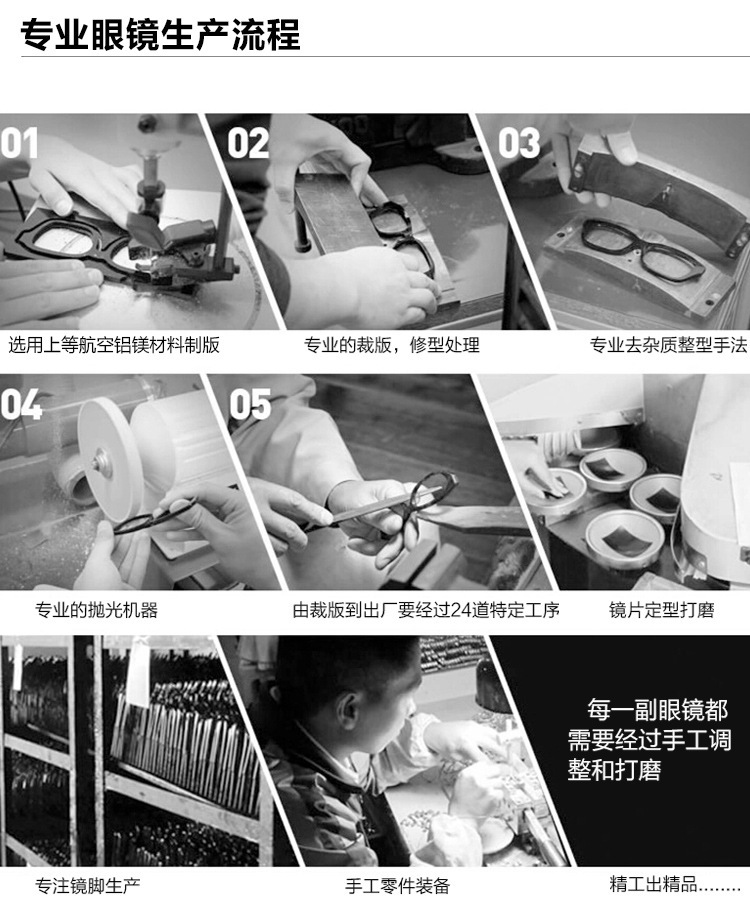 专业眼镜生产流程

01

选用上等航空铝镁材料制版

02

专业的裁版，修型处理

03

专业去杂质整型手法

04

专业的抛光机器

05

由裁版到出厂要经过24道特定工序

镜片定型打磨

专注镜脚生产

手工零件装备

每一副眼镜都需要经过手工调整和打磨

精工出精品……..