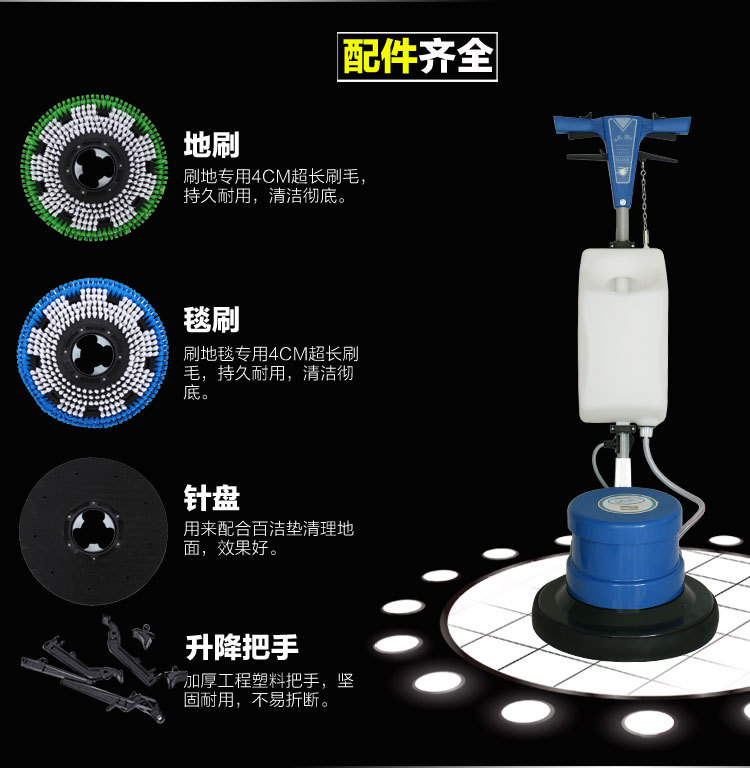 配件齐全

地刷

刷地专用4CM超长刷毛，持久耐用，清洁彻底。

毯刷

刷地毯专用4CM超长刷毛，持久耐用，清洁彻底。

针盘

用来配合百洁垫清理地面，效果好。

升降把手

加厚工程塑料把手，坚固耐用，不易折断。