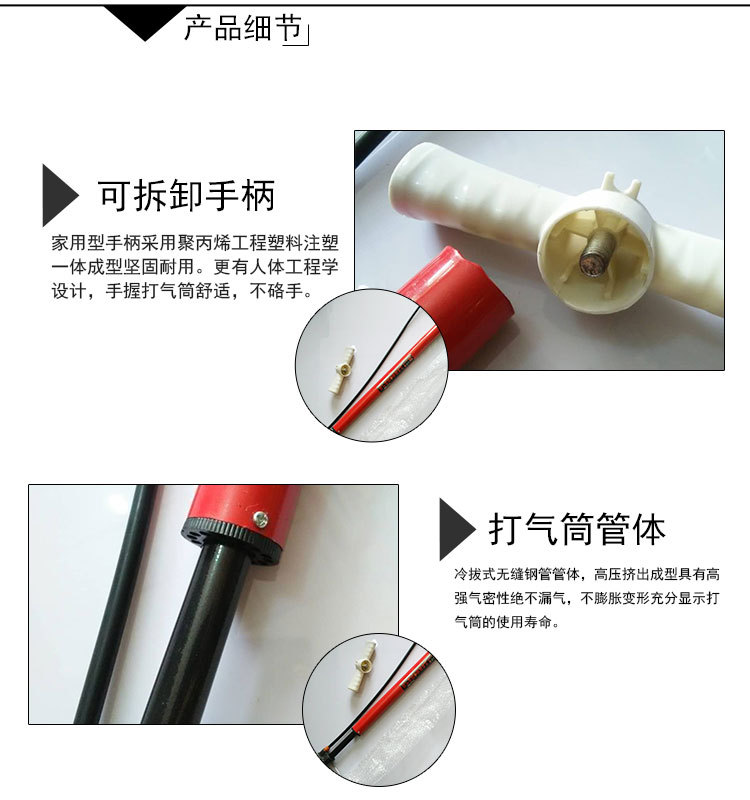 产品细节

可拆卸手柄

家用型手柄采用聚丙烯工程塑料注塑一体成型坚固耐用。更有人体工程学设计，手握打气筒舒适，不硌手。

打气筒管体

冷拔式无缝钢管管体，高压挤出成型具有高强气密性绝不漏气，不膨胀变形充分显示打气筒的使用寿命。