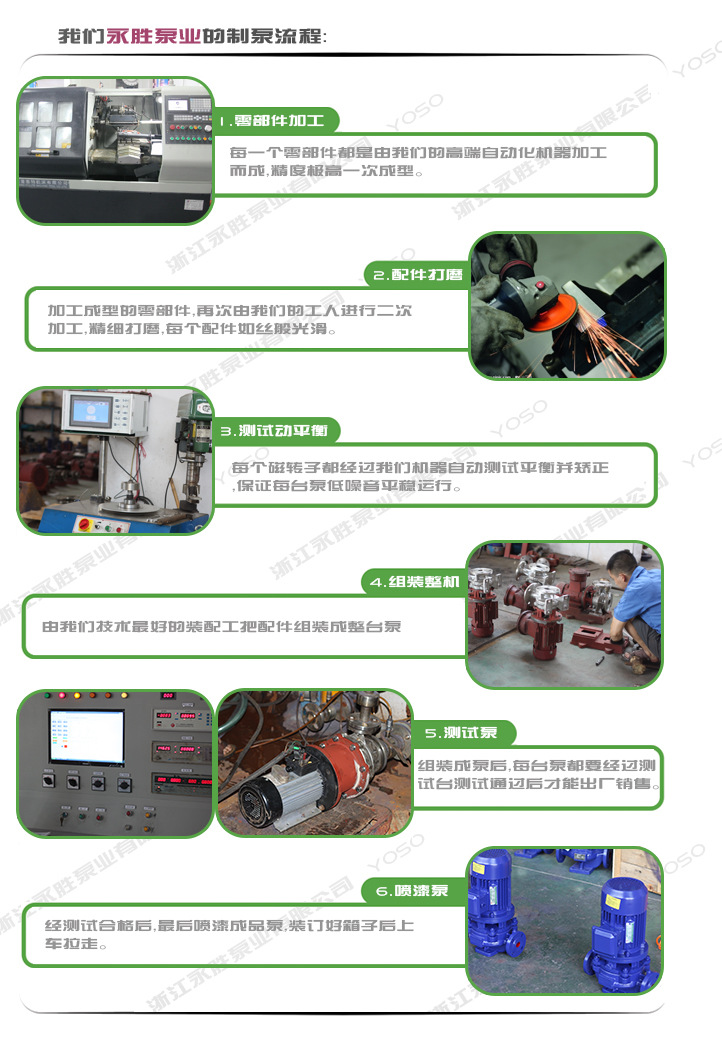 我们永胜泵业的制泵流程:

1.零部件加工

每一个零部件都是由我们的高端自动化机器加工而成,精度极高一次成型。

2.配件打磨

加工成型的零部件,再次由我们的工人进行二次加工,精细打磨,每个配件如丝般光滑。

3.测试动平衡

每个磁转子都经过我们机器自动测试平衡并矫正,保证每台泵低噪音平稳运行。

4.组装整机

由我们技术最好的装配工把配件组装成整台泵

5.测试泵

组装成泵后,每台泵都要经过测试台测试通过后才能出厂销售。

6.喷漆泵

经测试合格后,最后喷漆成品泵,装订好箱子后上车拉走。

浙江永胜泵业有限公司 YOSO