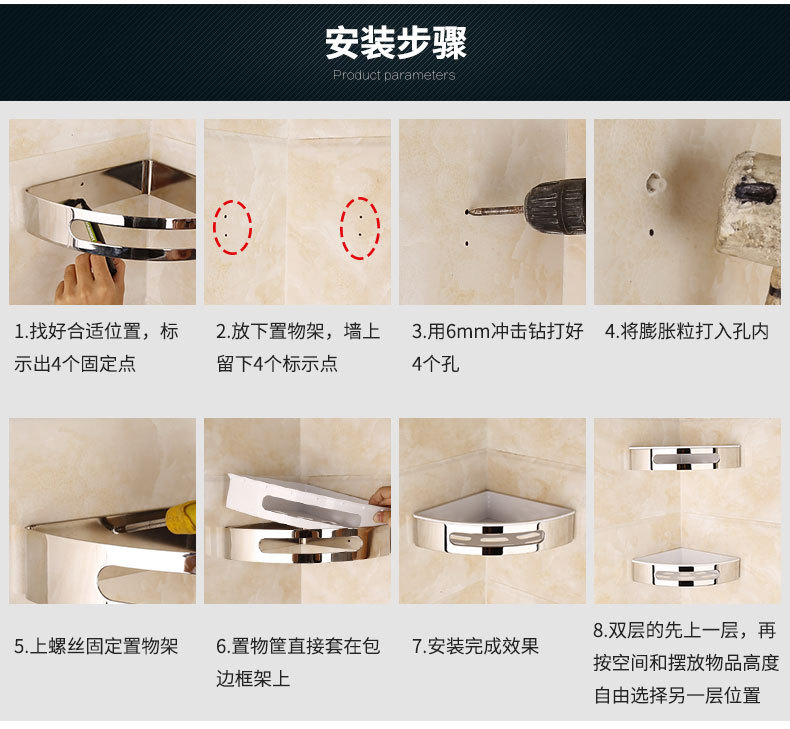 安装步骤
Product parameters

1.找好合适位置，标示出4个固定点

2.放下置物架，墙上留下4个标示点

3.用6mm冲击钻打好4个孔

4.将膨胀粒打入孔内

5.上螺丝固定置物架

6.置物筐直接套在包边框架上

7.安装完成效果

8.双层的先上一层，再按空间和摆放物品高度自由选择另一层位置