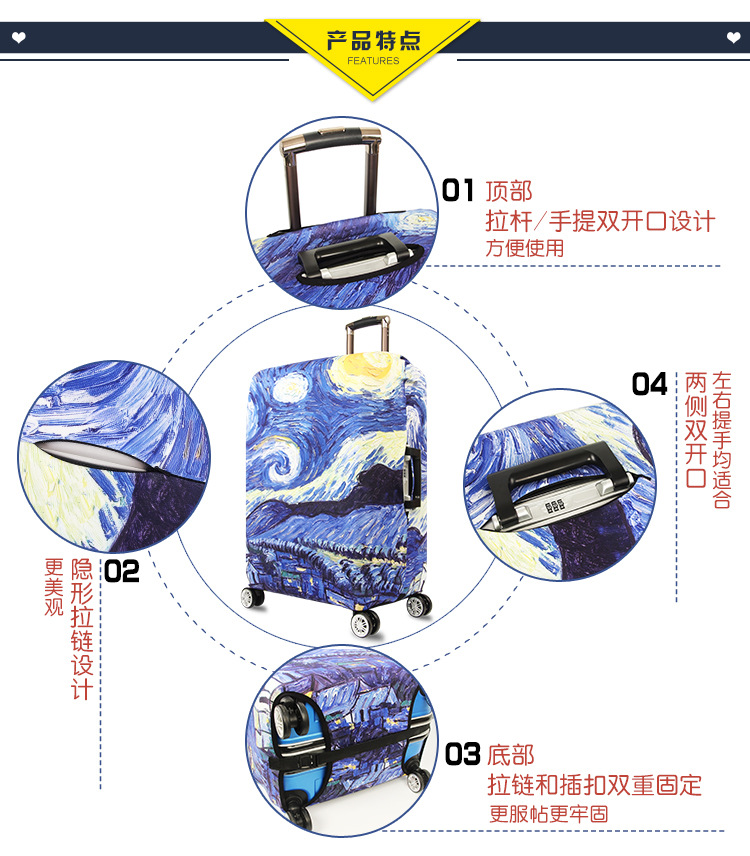 产品特点
FEATURES

01 顶部
拉杆/手提双开口设计
方便使用

04 两侧双开口
左右提手均适合

02 隐形拉链设计
更美观

03 底部
拉链和插扣双重固定
更服帖更牢固