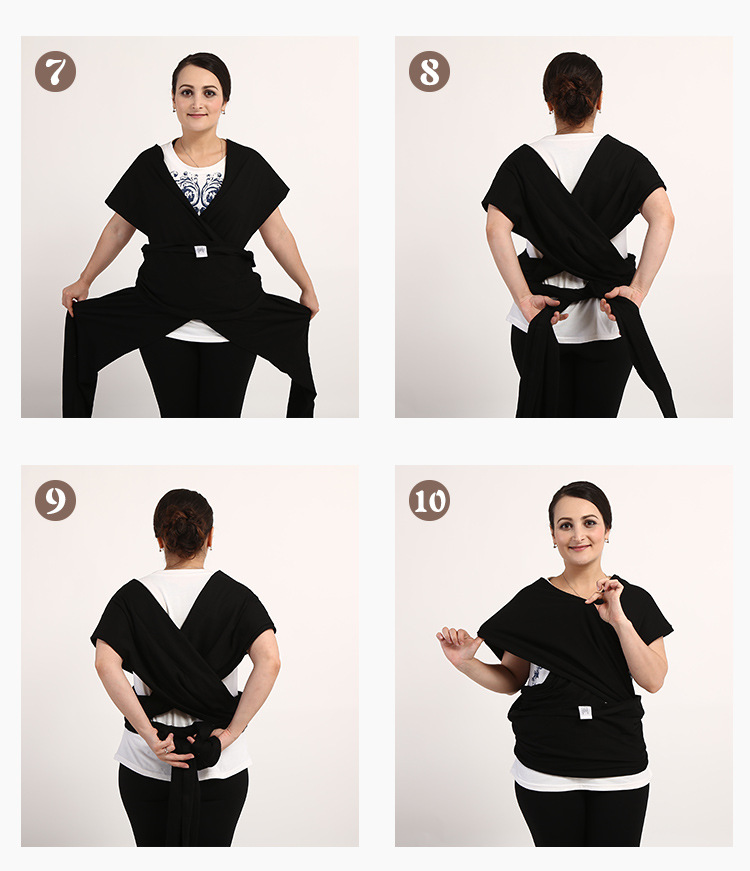 7

8

9

10