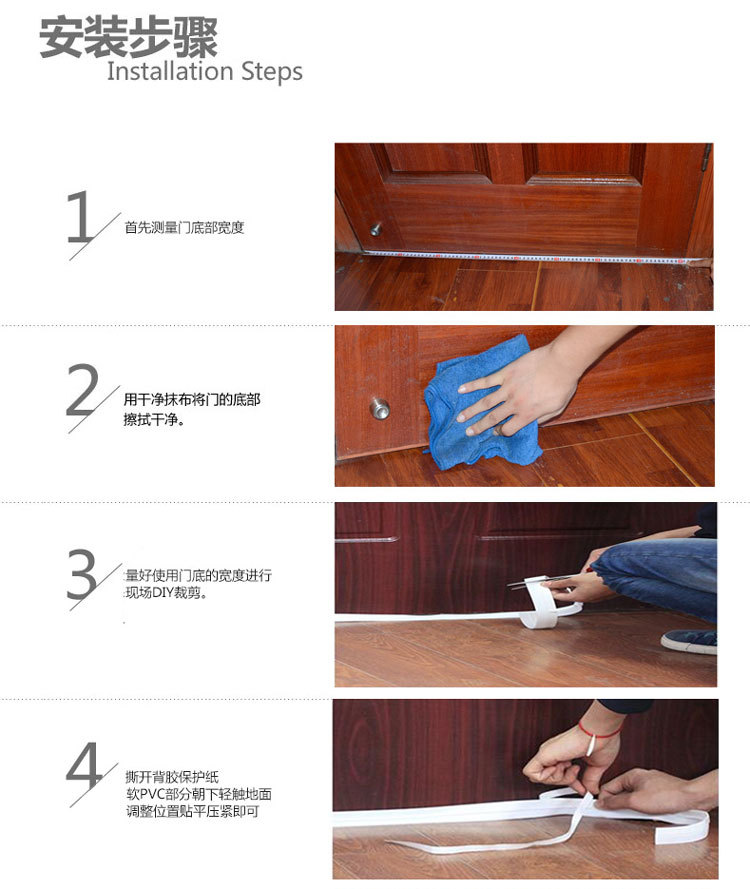 安装步骤
Installation Steps

1
首先测量门底部宽度

2
用干净抹布将门的底部擦拭干净。

3
量好使用门底的宽度进行现场DIY裁剪。

4
撕开背胶保护纸
软PVC部分朝下轻触地面
调整位置贴平压紧即可