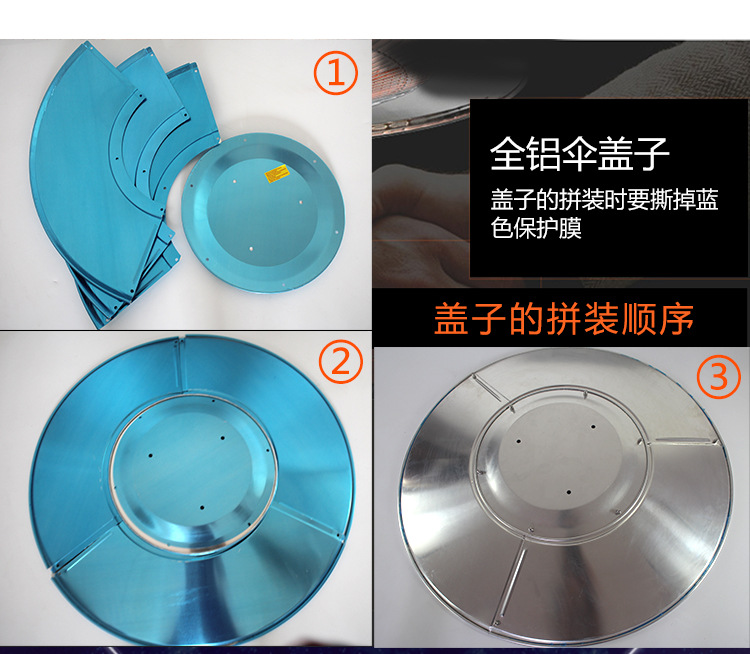 ①

全铝伞盖子

盖子的拼装时要撕掉蓝色保护膜

盖子的拼装顺序

②

③