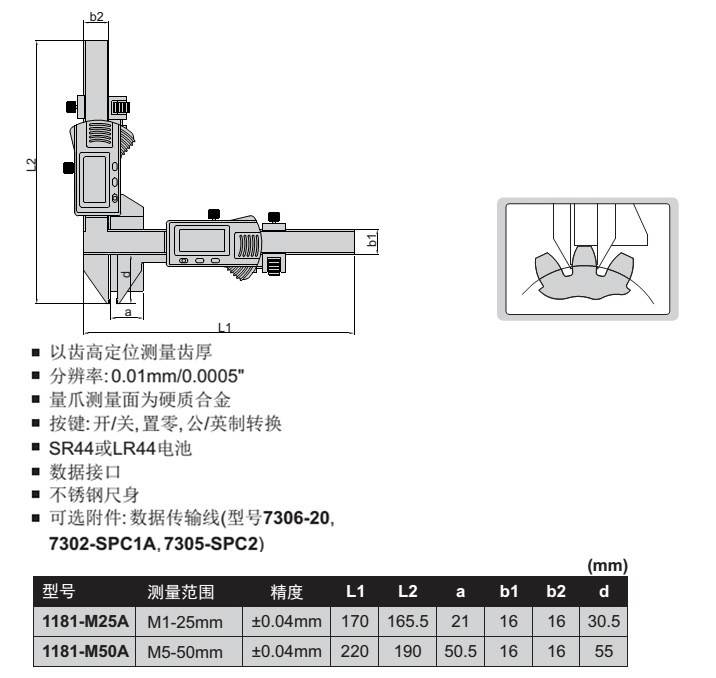 b2

L2

b1

d

a

L1

■ 以齿高定位测量齿厚
■ 分辨率: 0.01mm/0.0005"
■ 量爪测量面为硬质合金
■ 按键: 开/关, 置零, 公/英制转换
■ SR44或LR44电池
■ 数据接口
■ 不锈钢尺身
■ 可选附件: 数据传输线(型号7306-20, 7302-SPC1A, 7305-SPC2)

(mm)

| 型号 | 测量范围 | 精度 | L1 | L2 | a | b1 | b2 | d |
|---|---|---|---|---|---|---|---|---|
| 1181-M25A | M1-25mm | ±0.04mm | 170 | 165.5 | 21 | 16 | 16 | 30.5 |
| 1181-M50A | M5-50mm | ±0.04mm | 220 | 190 | 50.5 | 16 | 16 | 55 |