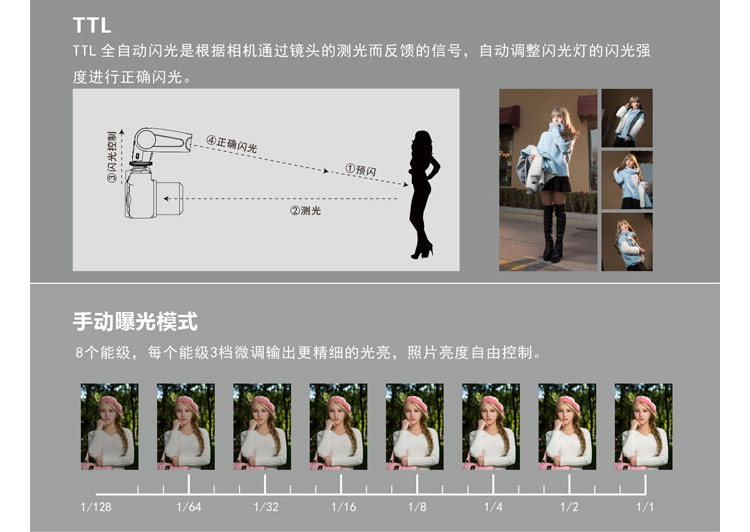 TTL

TTL 全自动闪光是根据相机通过镜头的测光而反馈的信号，自动调整闪光灯的闪光强度进行正确闪光。

③闪光控制

④正确闪光

①预闪

②测光

手动曝光模式

8个能级，每个能级3档微调输出更精细的光亮，照片亮度自由控制。

1/128 1/64 1/32 1/16 1/8 1/4 1/2 1/1