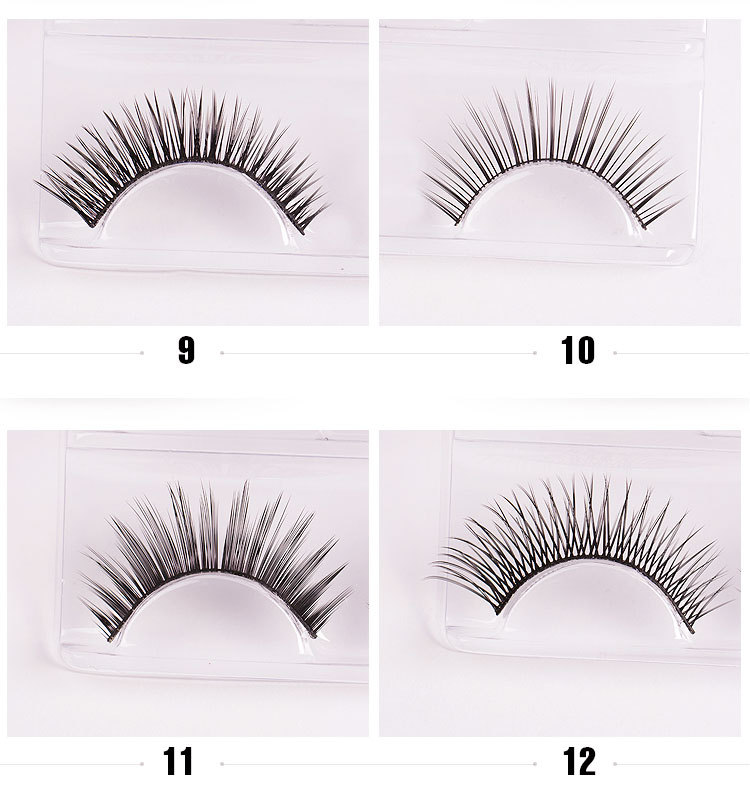 9

10

11

12