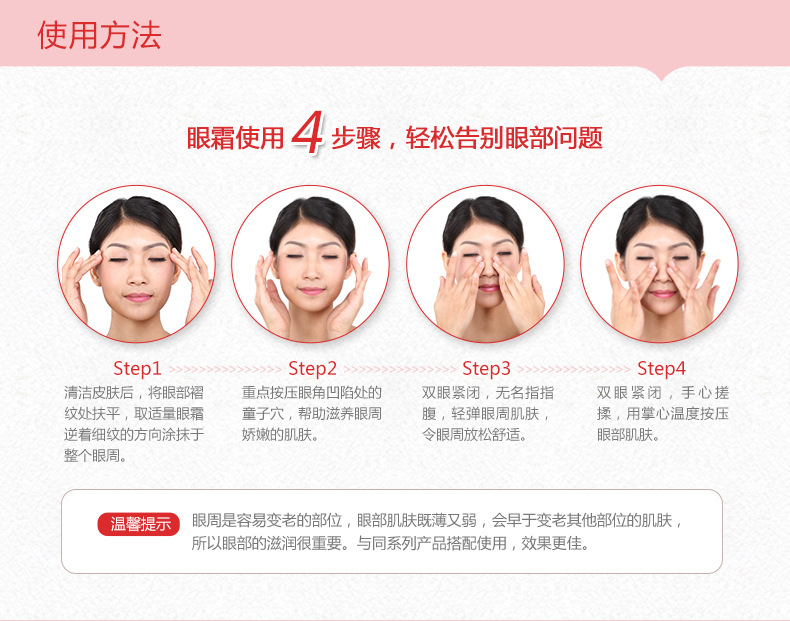 使用方法

眼霜使用 4 步骤，轻松告别眼部问题

Step1

清洁皮肤后，将眼部褶纹处扶平，取适量眼霜逆着细纹的方向涂抹于整个眼周。

Step2

重点按压眼角凹陷处的童子穴，帮助滋养眼周娇嫩的肌肤。

Step3

双眼紧闭，无名指指腹，轻弹眼周肌肤，令眼周放松舒适。

Step4

双眼紧闭，手心搓揉，用掌心温度按压眼部肌肤。

温馨提示 眼周是容易变老的部位，眼部肌肤既薄又弱，会早于变老其他部位的肌肤，所以眼部的滋润很重要。与同系列产品搭配使用，效果更佳。