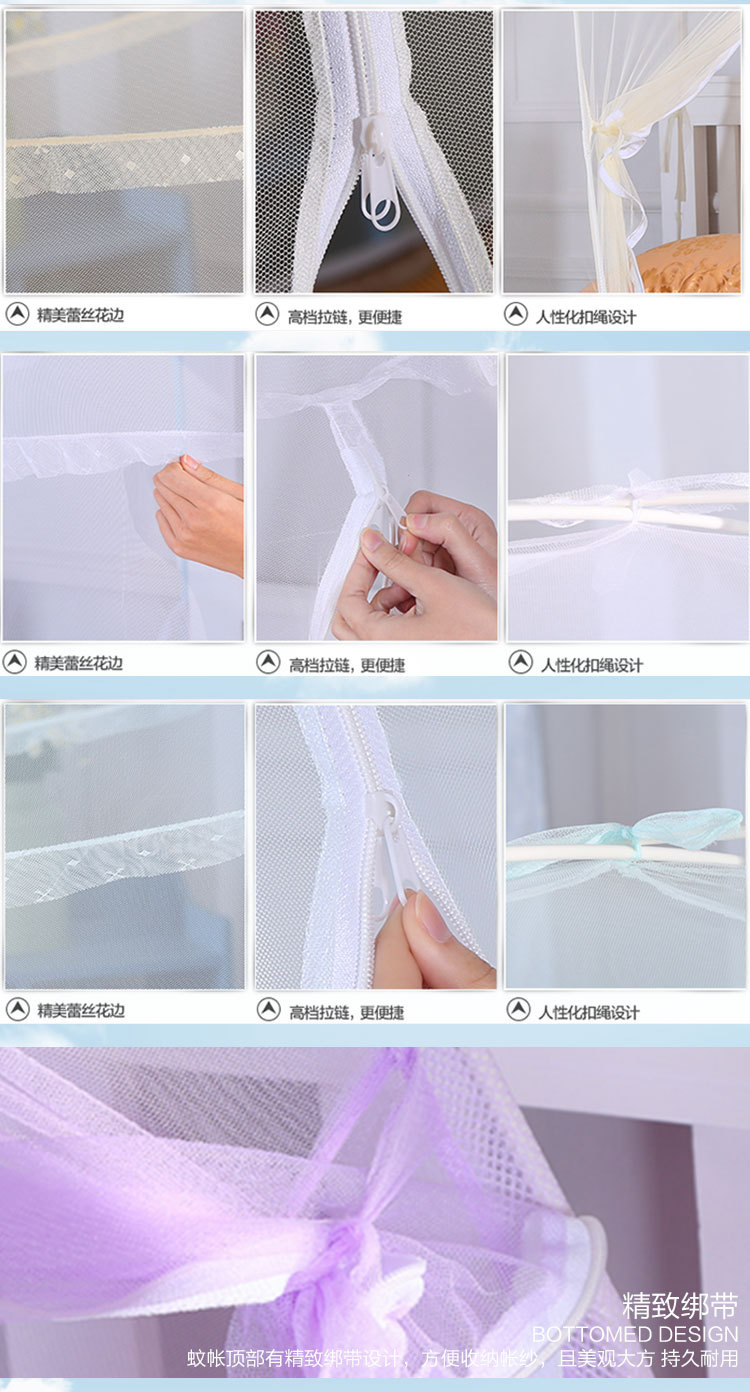 精美蕾丝花边

高档拉链，更便捷

人性化扣绳设计

精美蕾丝花边

高档拉链，更便捷

人性化扣绳设计

精美蕾丝花边

高档拉链，更便捷

人性化扣绳设计

精致绑带
BOTTOMED DESIGN
蚊帐顶部有精致绑带设计，方便收纳帐纱，且美观大方 持久耐用