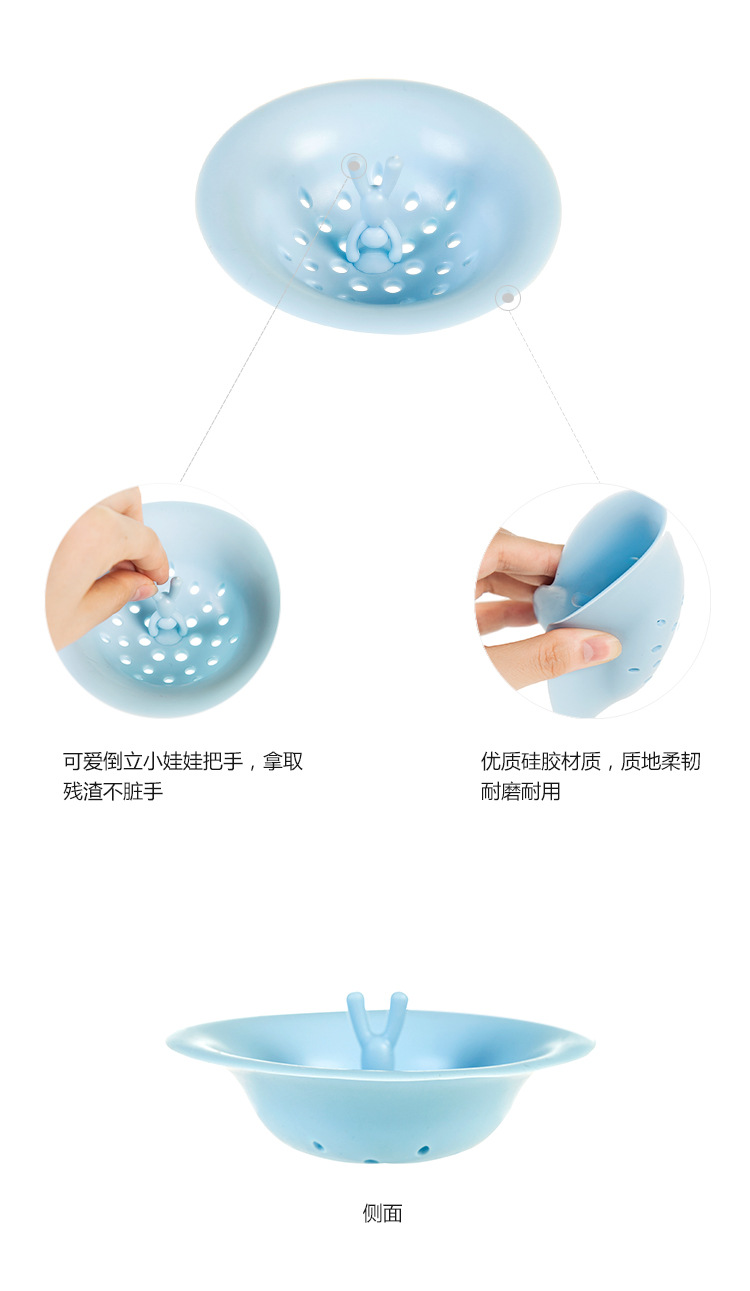 可爱倒立小娃娃把手，拿取残渣不脏手

优质硅胶材质，质地柔韧耐磨耐用

侧面