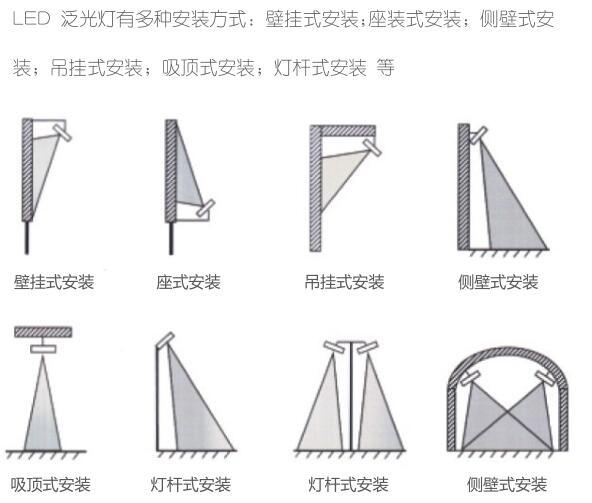 LED 泛光灯有多种安装方式：壁挂式安装；座装式安装；侧壁式安装；吊挂式安装；吸顶式安装；灯杆式安装 等

壁挂式安装

座式安装

吊挂式安装

侧壁式安装

吸顶式安装

灯杆式安装

灯杆式安装

侧壁式安装