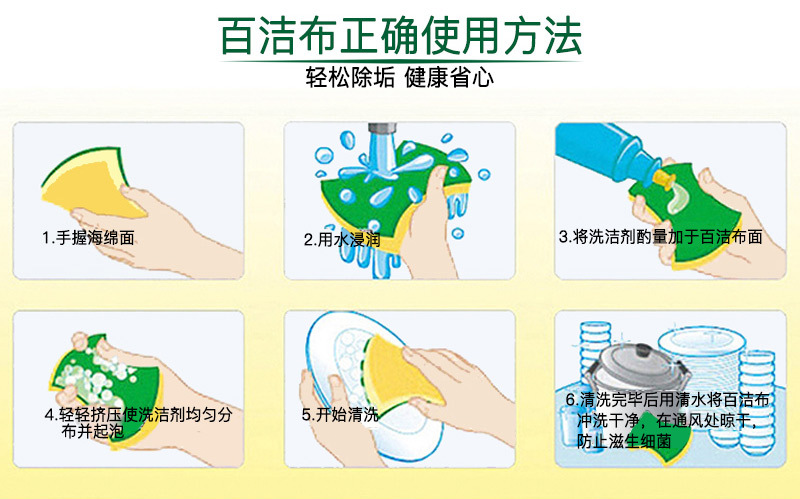 百洁布正确使用方法

轻松除垢 健康省心

1.手握海绵面

2.用水浸润

3.将洗洁剂酌量加于百洁布面

4.轻轻挤压使洗洁剂均匀分布并起泡

5.开始清洗

6.清洗完毕后用清水将百洁布冲洗干净，在通风处晾干，防止滋生细菌