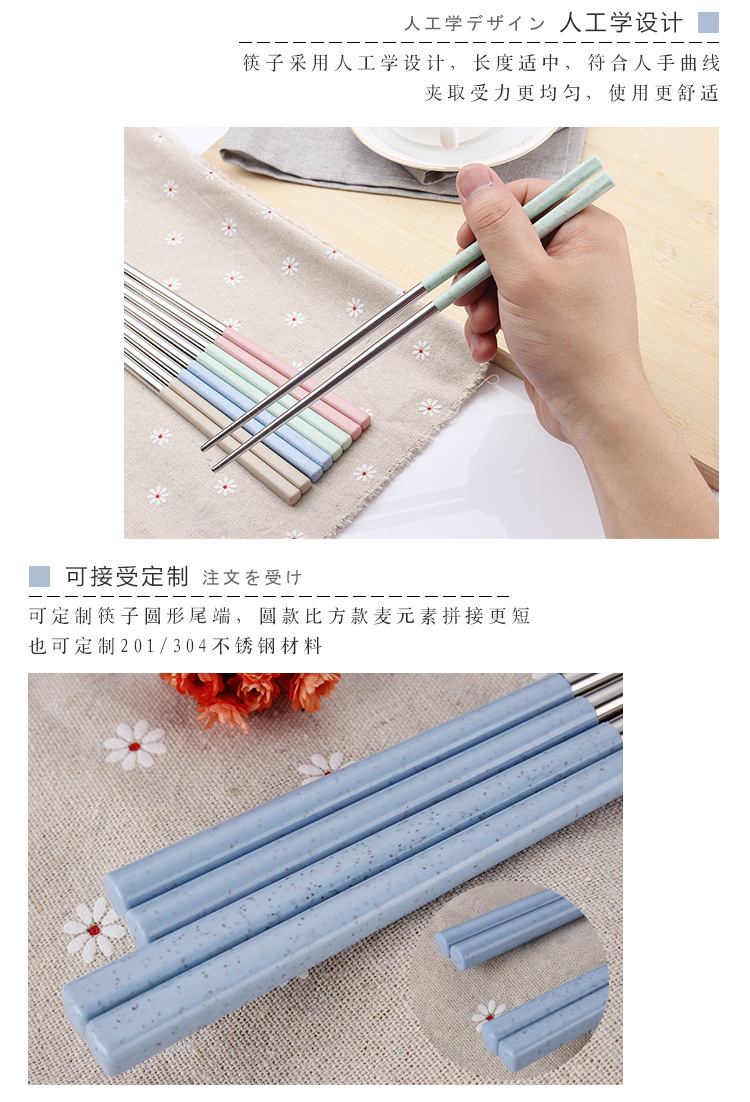 人工学デザイン 人工学设计

筷子采用人工学设计，长度适中，符合人手曲线
夹取受力更均匀，使用更舒适

可接受定制 注文を受け

可定制筷子圆形尾端，圆款比方款麦元素拼接更短
也可定制201/304不锈钢材料