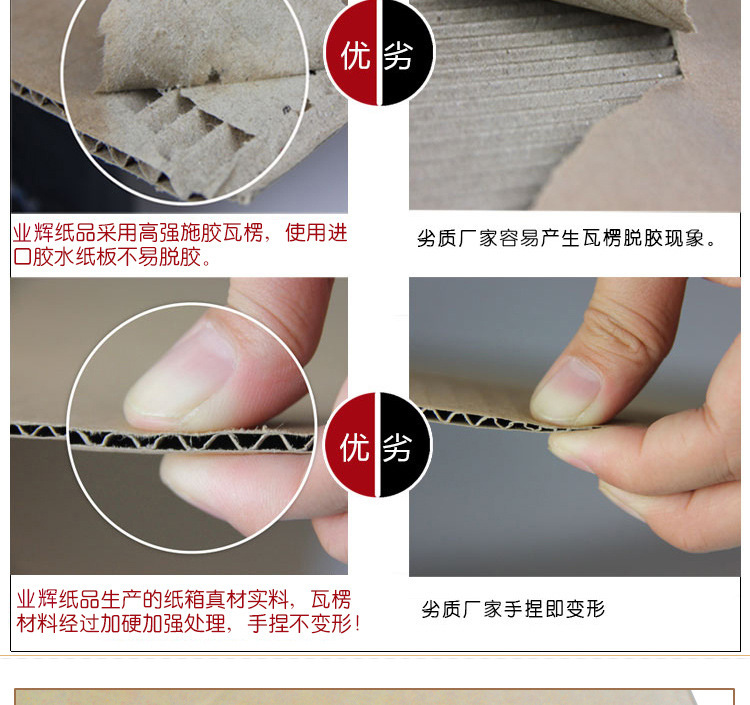 优 劣

业辉纸品采用高强施胶瓦楞，使用进口胶水纸板不易脱胶。

劣质厂家容易产生瓦楞脱胶现象。

优 劣

业辉纸品生产的纸箱真材实料，瓦楞材料经过加硬加强处理，手捏不变形！

劣质厂家手捏即变形