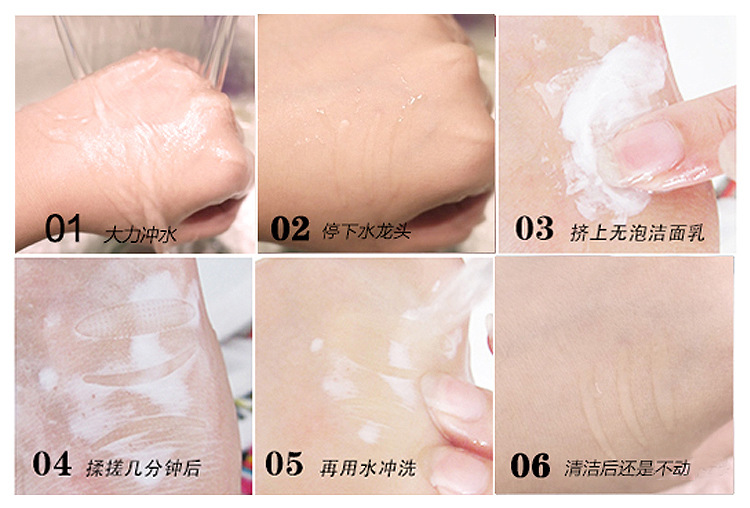 01 大力冲水

02 停下水龙头

03 挤上无泡洁面乳

04 揉搓几分钟后

05 再用水冲洗

06 清洁后还是不动