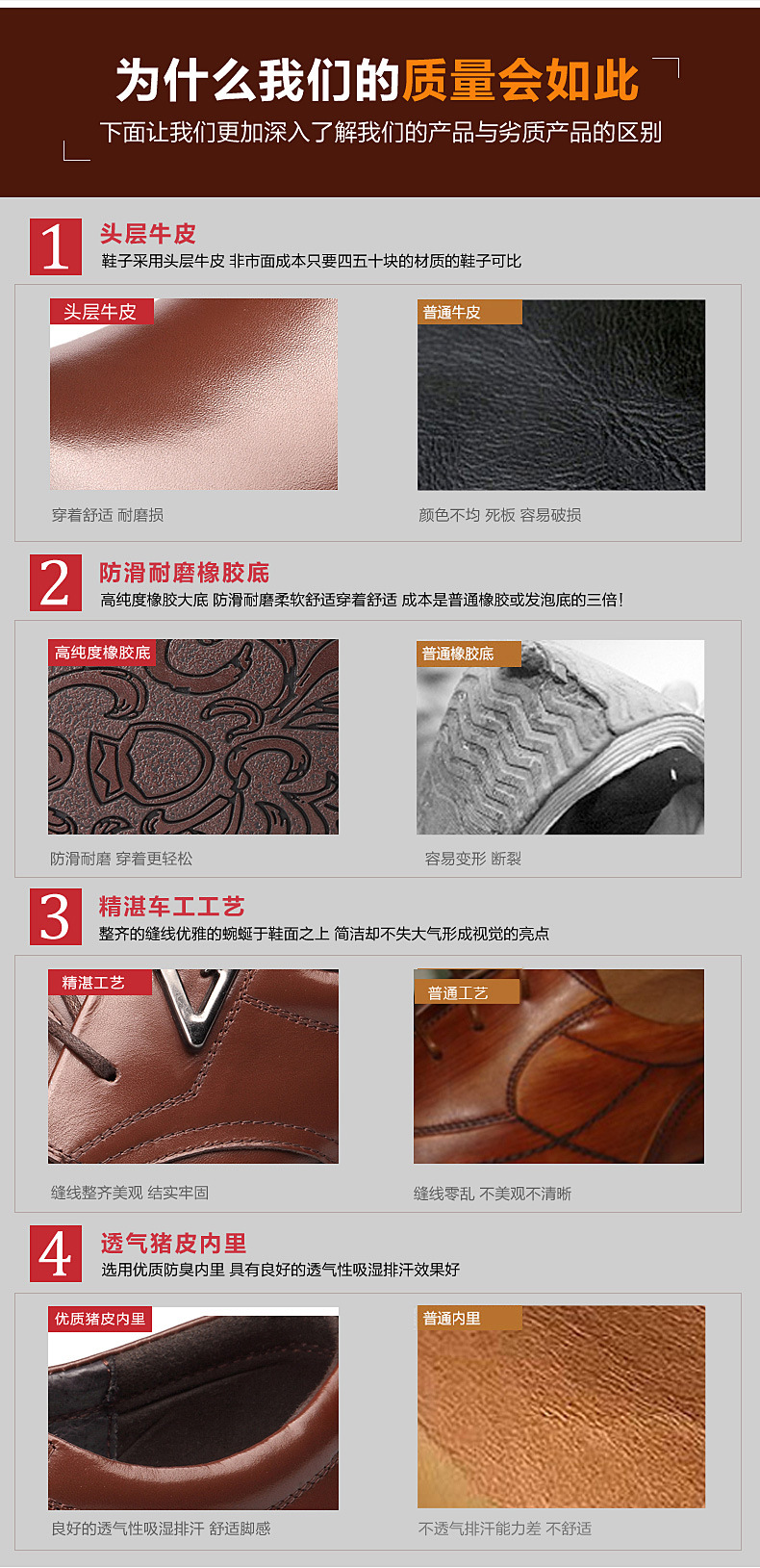 为什么我们的质量会如此

下面让我们更加深入了解我们的产品与劣质产品的区别

1

头层牛皮

鞋子采用头层牛皮 非市面成本只要四五十块的材质的鞋子可比

头层牛皮

穿着舒适 耐磨损

普通牛皮

颜色不均 死板 容易破损

2

防滑耐磨橡胶底

高纯度橡胶大底 防滑耐磨柔软舒适穿着舒适 成本是普通橡胶或发泡底的三倍!

高纯度橡胶底

防滑耐磨 穿着更轻松

普通橡胶底

容易变形 断裂

3

精湛车工工艺

整齐的缝线优雅的蜿蜒于鞋面之上 简洁却不失大气形成视觉的亮点

精湛工艺

缝线整齐美观 结实牢固

普通工艺

缝线零乱 不美观不清晰

4

透气猪皮内里

选用优质防臭内里 具有良好的透气性吸湿排汗效果好

优质猪皮内里

良好的透气性吸湿排汗 舒适脚感

普通内里

不透气排汗能力差 不舒适