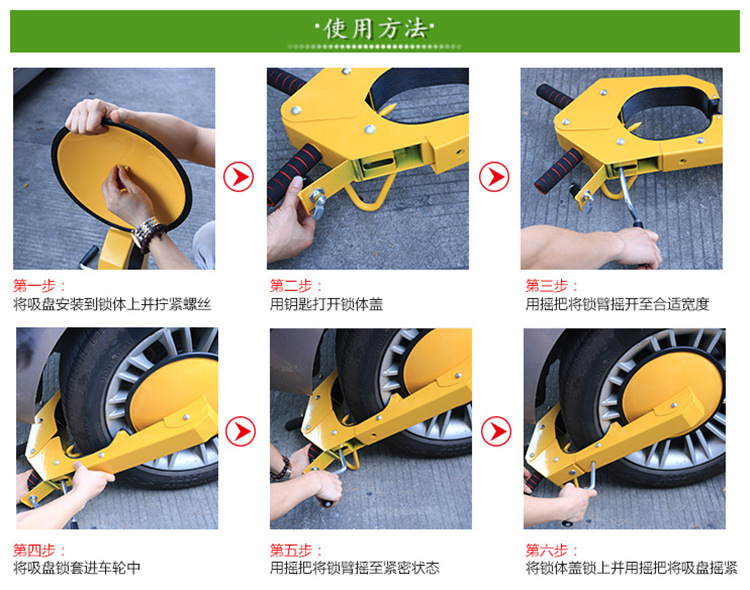 ·使用方法·

第一步：
将吸盘安装到锁体上并拧紧螺丝

第二步：
用钥匙打开锁体盖

第三步：
用摇把将锁臂摇开至合适宽度

第四步：
将吸盘锁套进车轮中

第五步：
用摇把将锁臂摇至紧密状态

第六步：
将锁体盖锁上并用摇把将吸盘摇紧