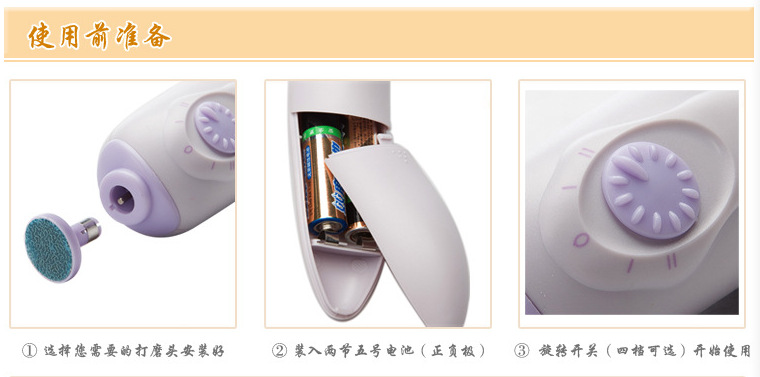 使用前准备

① 选择您需要的打磨头安装好

② 装入两节五号电池（正负极）

③ 旋转开关（四档可选）开始使用