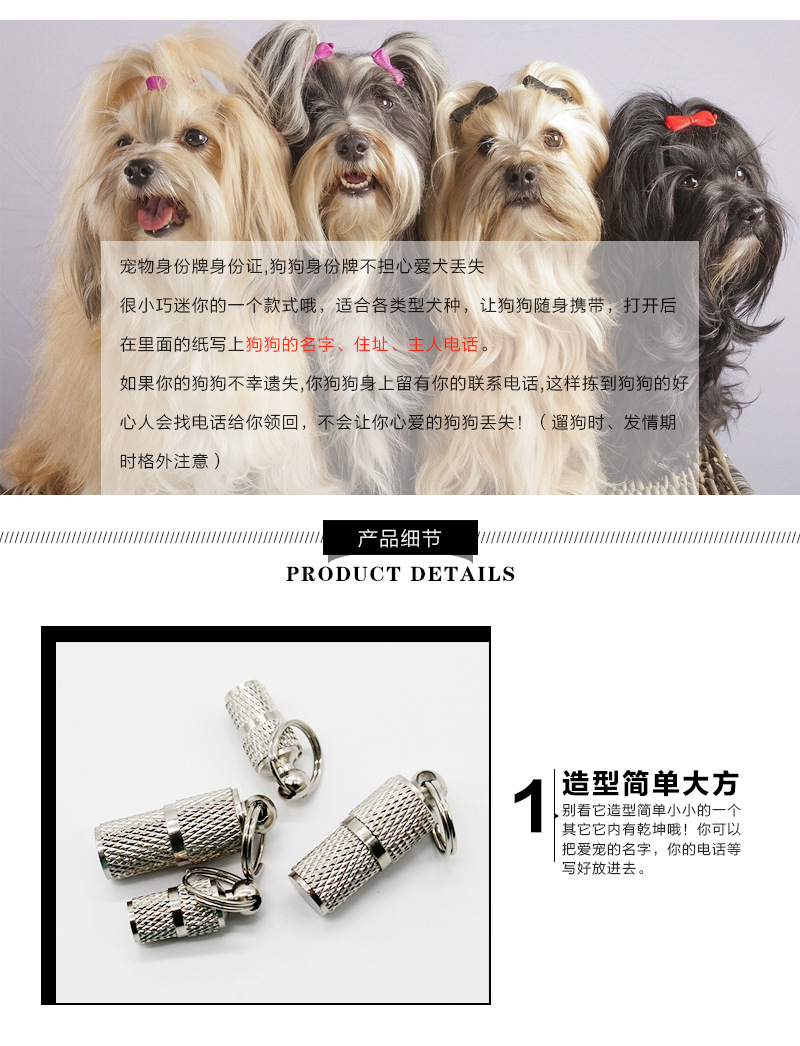 宠物身份牌身份证,狗狗身份牌不担心爱犬丢失

很小巧迷你的一个款式哦，适合各类型犬种，让狗狗随身携带，打开后在里面的纸写上狗狗的名字、住址、主人电话。

如果你的狗狗不幸遗失,你狗狗身上留有你的联系电话,这样拣到狗狗的好心人会找电话给你领回，不会让你心爱的狗狗丢失！（遛狗时、发情期时格外注意）

产品细节
PRODUCT DETAILS

1 造型简单大方
别看它造型简单小小的一个其它它内有乾坤哦！你可以把爱宠的名字，你的电话等写好放进去。