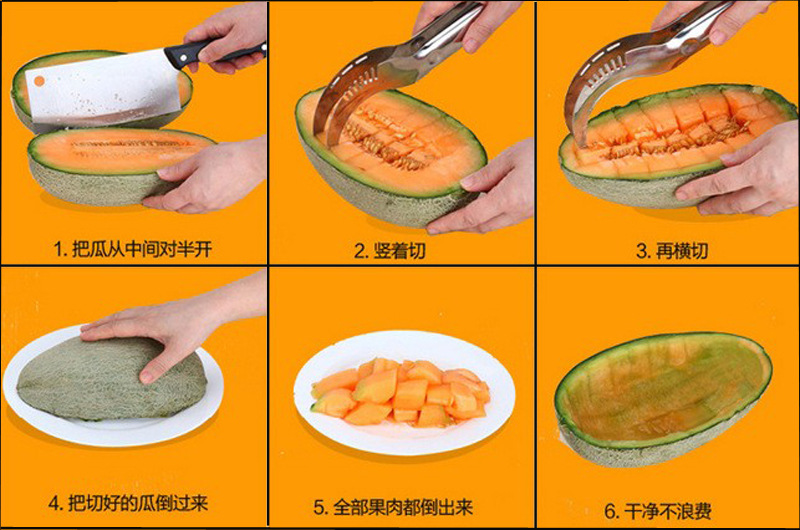 1. 把瓜从中间对半开

2. 竖着切

3. 再横切

4. 把切好的瓜倒过来

5. 全部果肉都倒出来

6. 干净不浪费