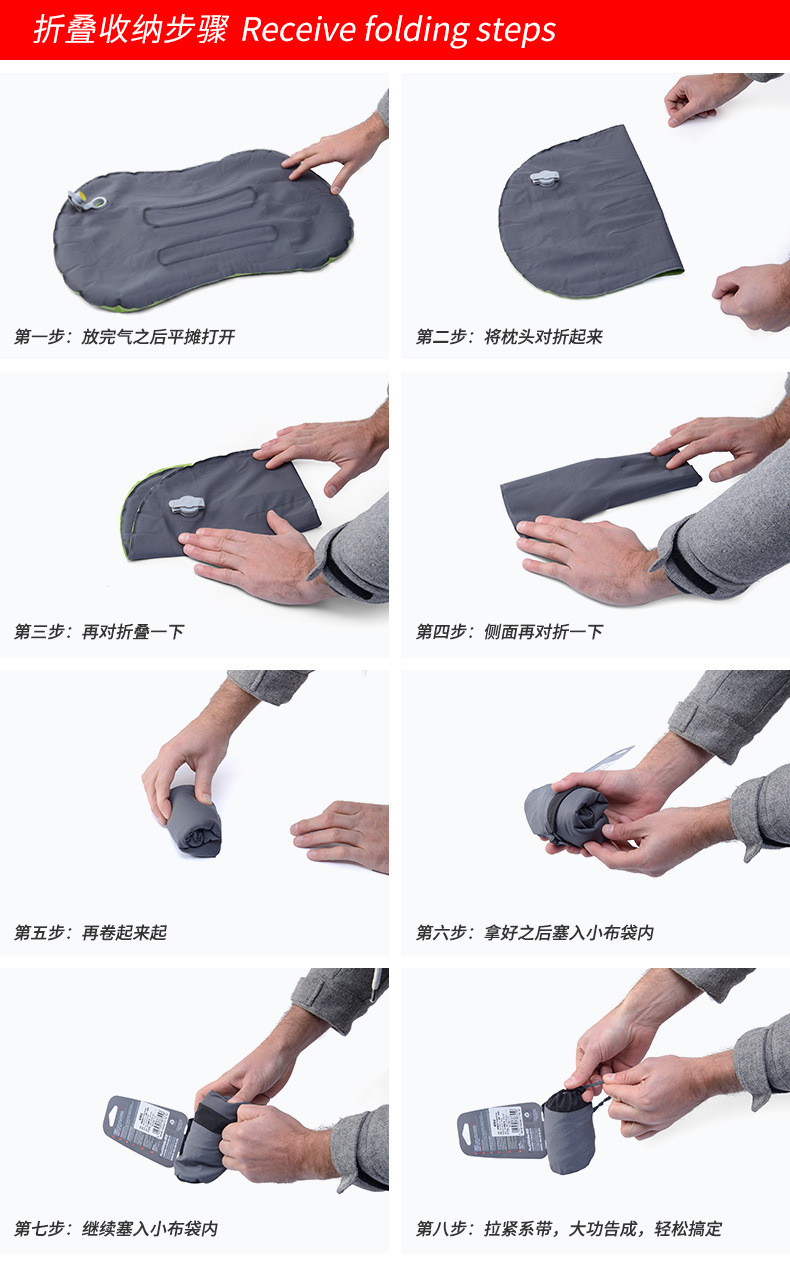 折叠收纳步骤 Receive folding steps

第一步：放完气之后平摊打开

第二步：将枕头对折起来

第三步：再对折叠一下

第四步：侧面再对折一下

第五步：再卷起来起

第六步：拿好之后塞入小布袋内

第七步：继续塞入小布袋内

第八步：拉紧系带，大功告成，轻松搞定