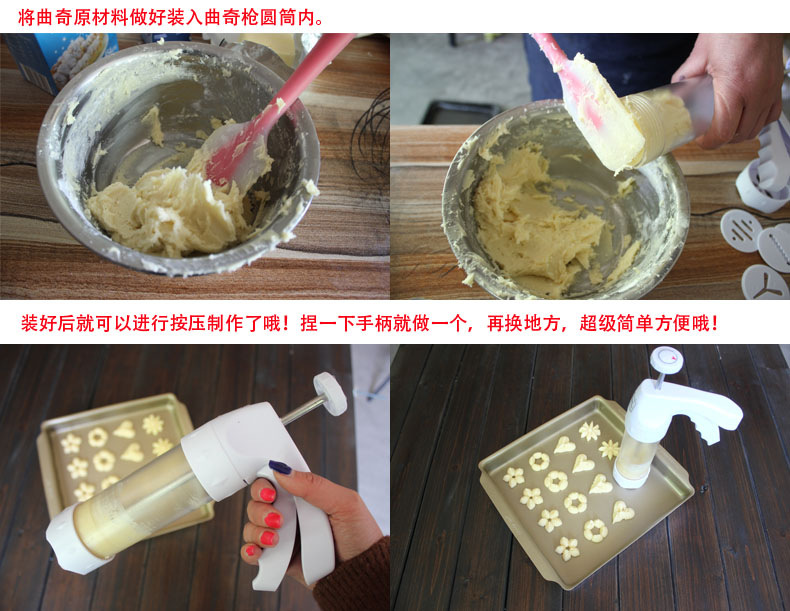 将曲奇原材料做好装入曲奇枪圆筒内。

装好后就可以进行按压制作了哦！捏一下手柄就做一个，再换地方，超级简单方便哦！