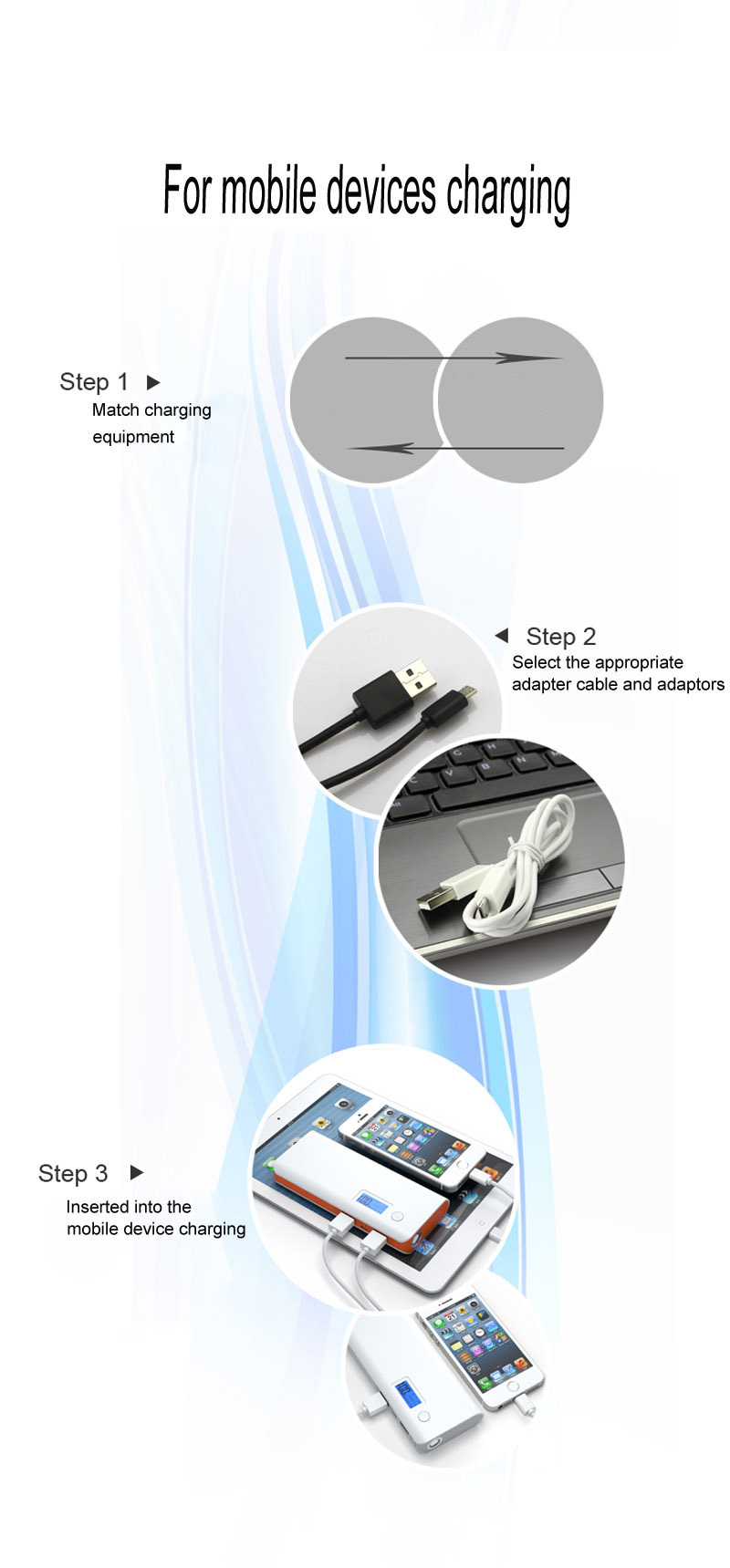 For mobile devices charging

Step 1

Match charging equipment

Step 2

Select the appropriate adapter cable and adaptors

Step 3

Inserted into the mobile device charging