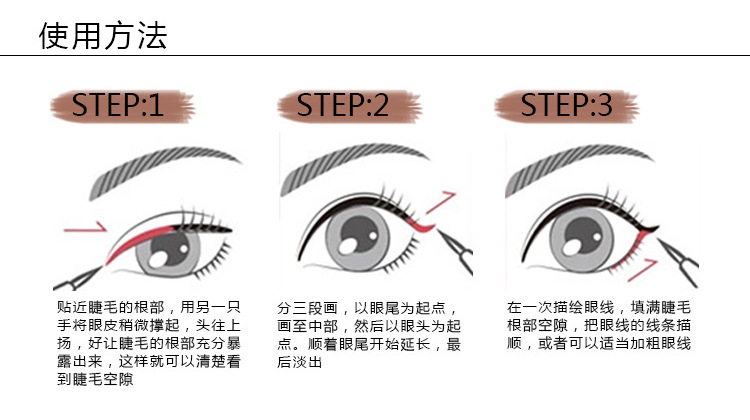 使用方法

STEP:1

贴近睫毛的根部，用另一只手将眼皮稍微撑起，头往上扬，好让睫毛的根部充分暴露出来，这样就可以清楚看到睫毛空隙

STEP:2

分三段画，以眼尾为起点，画至中部，然后以眼头为起点。顺着眼尾开始延长，最后淡出

STEP:3

在一次描绘眼线，填满睫毛根部空隙，把眼线的线条描顺，或者可以适当加粗眼线