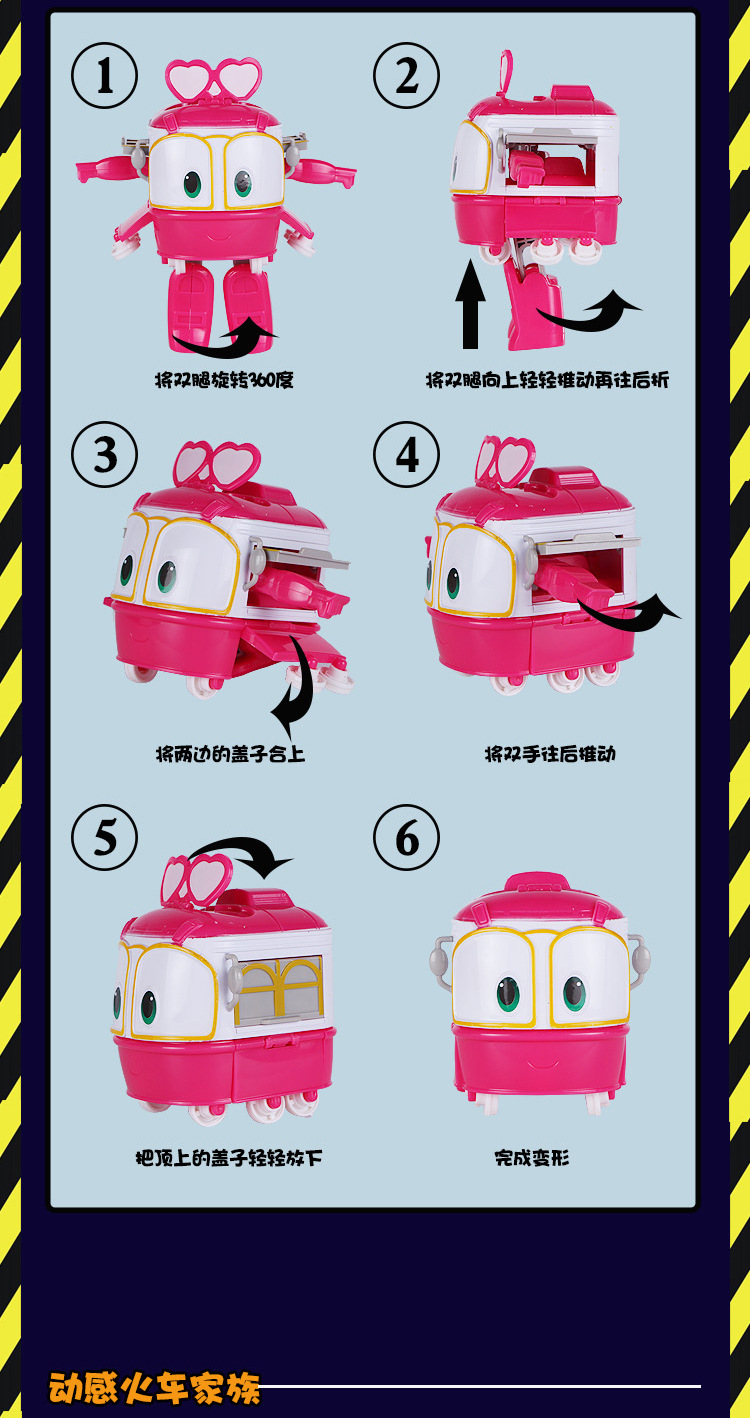 1

将双腿旋转360度

2

将双腿向上轻轻推动再往后折

3

将两边的盖子合上

4

将双手往后推动

5

把顶上的盖子轻轻放下

6

完成变形

动感火车家族