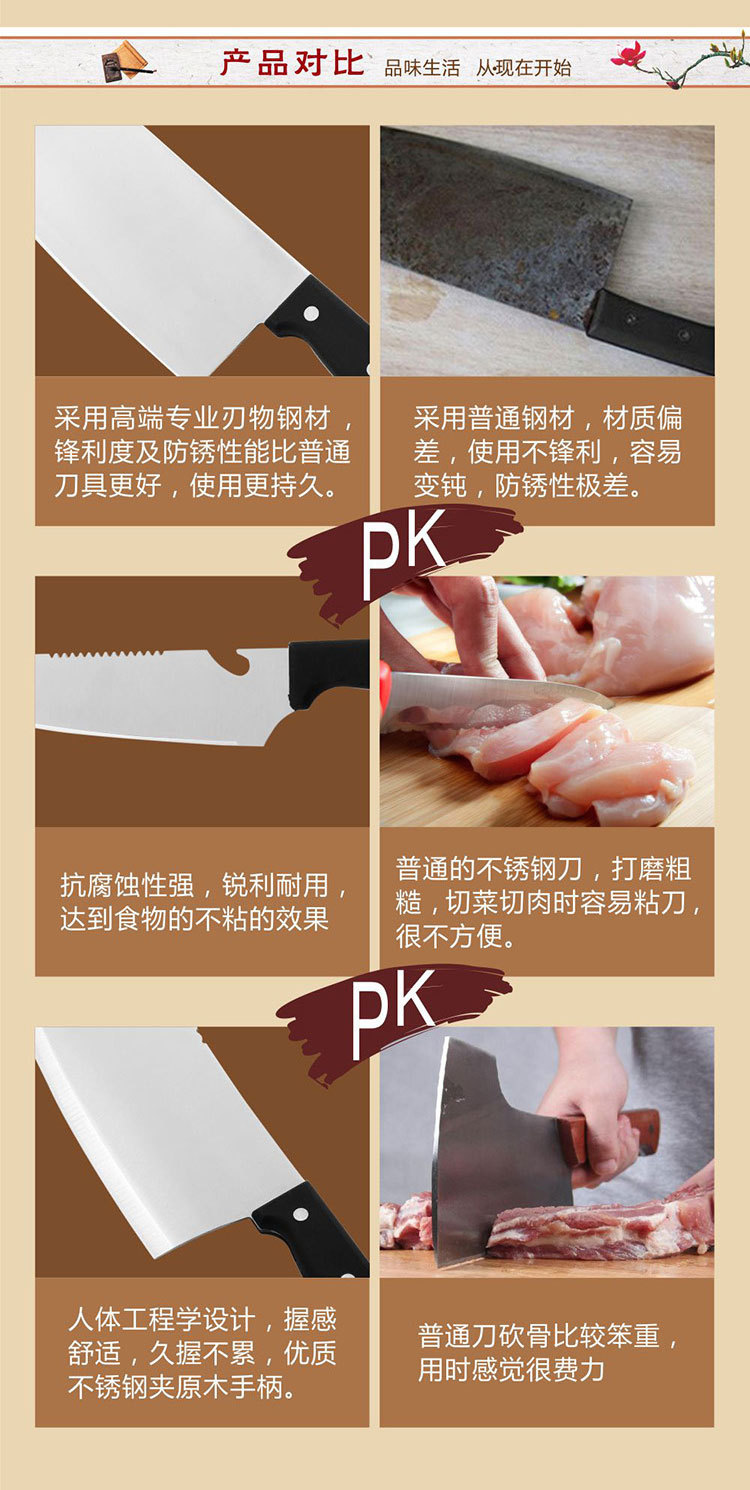 产品对比 品味生活 从现在开始

采用高端专业刃物钢材，锋利度及防锈性能比普通刀具更好，使用更持久。

采用普通钢材，材质偏差，使用不锋利，容易变钝，防锈性极差。

PK

抗腐蚀性强，锐利耐用，达到食物的不粘的效果

普通的不锈钢刀，打磨粗糙，切菜切肉时容易粘刀，很不方便。

PK

人体工程学设计，握感舒适，久握不累，优质不锈钢夹原木手柄。

普通刀砍骨比较笨重，用时感觉很费力