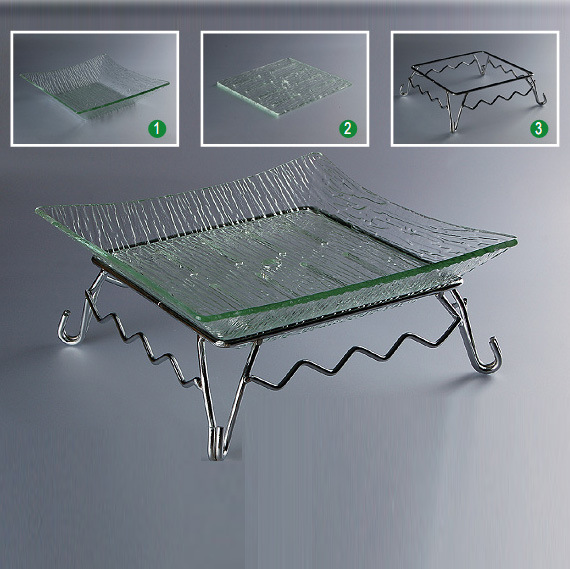 1

2

3