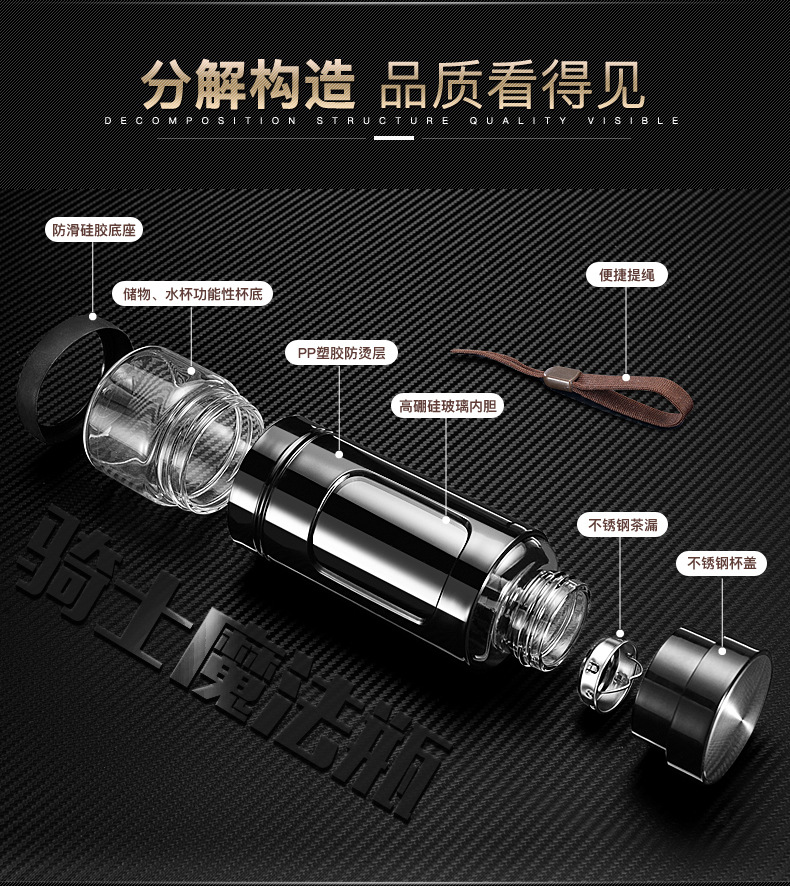 分解构造 品质看得见

DECOMPOSITION STRUCTURE QUALITY VISIBLE

防滑硅胶底座

储物、水杯功能性杯底

PP塑胶防烫层

高硼硅玻璃内胆

便捷提绳

不锈钢茶漏

不锈钢杯盖

骑士魔法瓶