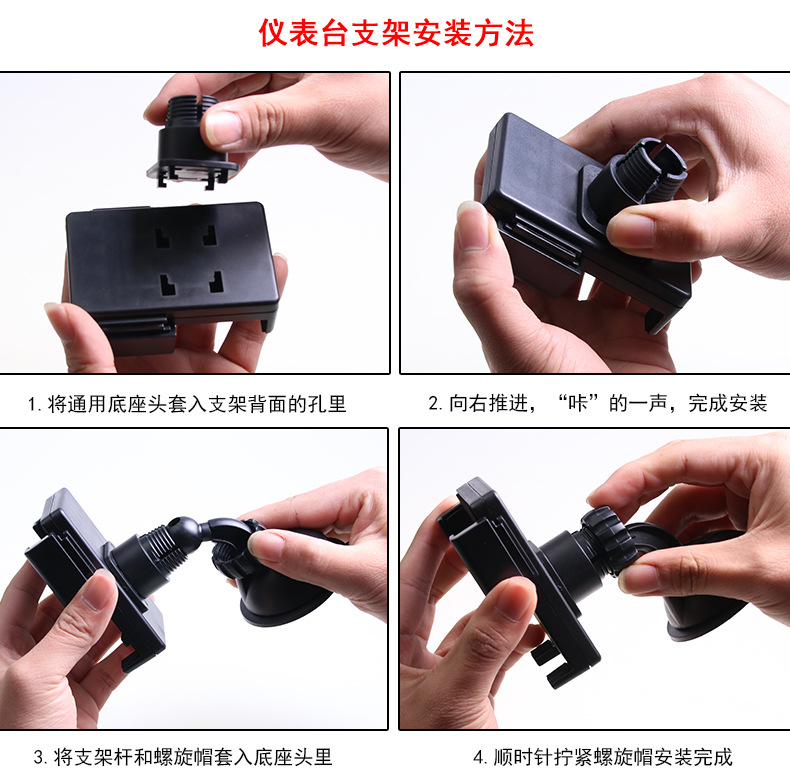 仪表台支架安装方法

1. 将通用底座头套入支架背面的孔里

2. 向右推进，“咔”的一声，完成安装

3. 将支架杆和螺旋帽套入底座头里

4. 顺时针拧紧螺旋帽安装完成