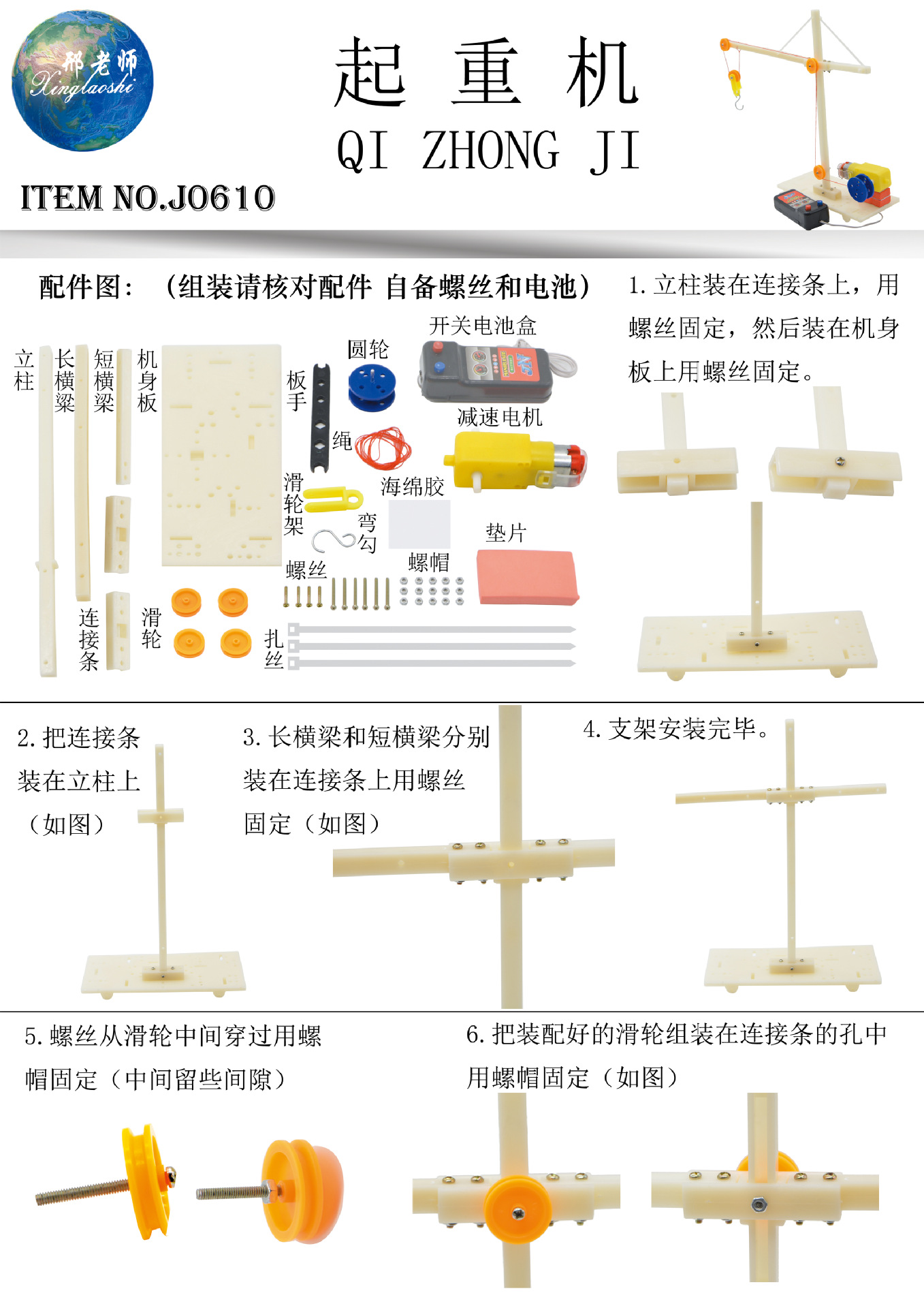 邢老师
Xinglaoshi

起 重 机
QI ZHONG JI

ITEM NO.J0610

配件图：（组装请核对配件 自备螺丝和电池）

立柱　长横梁　短横梁　机身板　板手　圆轮　开关电池盒　绳　减速电机　滑轮架　海绵胶　弯勾　垫片　螺丝　螺帽　连接条　滑轮　扎丝

1. 立柱装在连接条上，用螺丝固定，然后装在机身板上用螺丝固定。

2. 把连接条装在立柱上（如图）

3. 长横梁和短横梁分别装在连接条上用螺丝固定（如图）

4. 支架安装完毕。

5. 螺丝从滑轮中间穿过用螺帽固定（中间留些间隙）

6. 把装配好的滑轮组装在连接条的孔中用螺帽固定（如图）