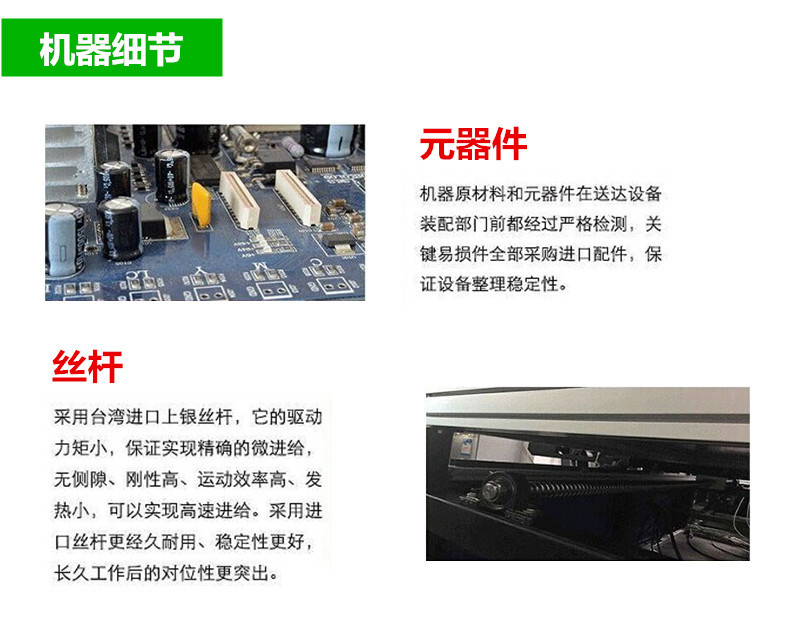 机器细节

元器件

机器原材料和元器件在送达设备装配部门前都经过严格检测，关键易损件全部采购进口配件，保证设备整理稳定性。

丝杆

采用台湾进口上银丝杆，它的驱动力矩小，保证实现精确的微进给，无侧隙、刚性高、运动效率高、发热小，可以实现高速进给。采用进口丝杆更经久耐用、稳定性更好，长久工作后的对位性更突出。