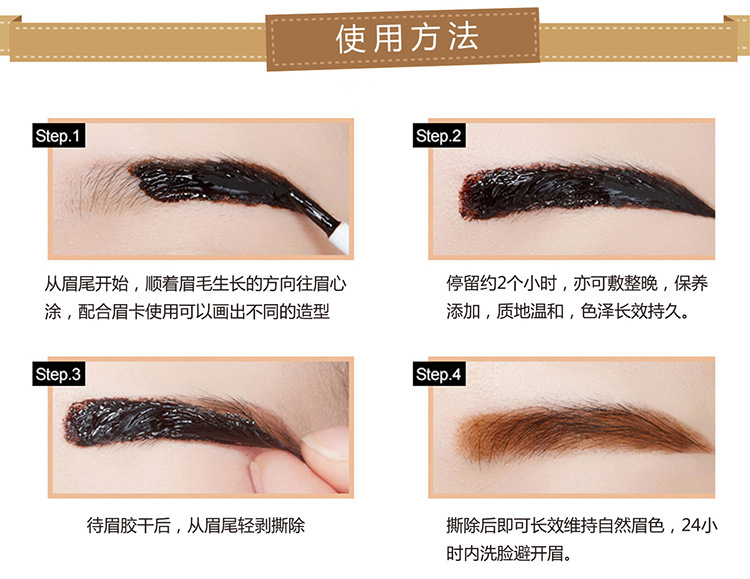 使用方法

Step.1

从眉尾开始，顺着眉毛生长的方向往眉心涂，配合眉卡使用可以画出不同的造型

Step.2

停留约2个小时，亦可敷整晚，保养添加，质地温和，色泽长效持久。

Step.3

待眉胶干后，从眉尾轻剥撕除

Step.4

撕除后即可长效维持自然眉色，24小时内洗脸避开眉。