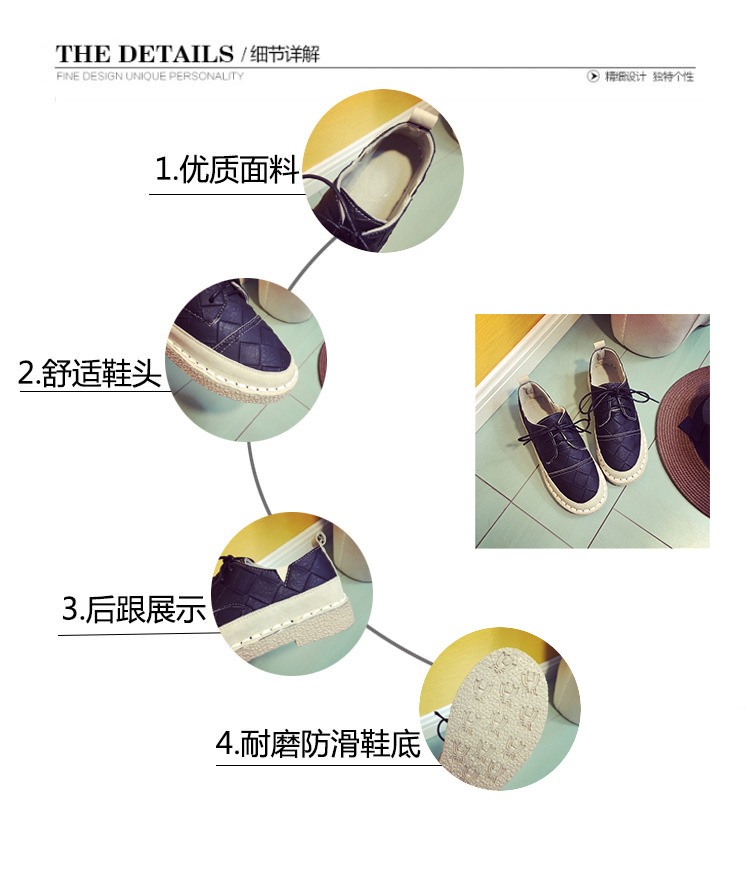 THE DETAILS / 细节详解
FINE DESIGN UNIQUE PERSONALITY
精细设计 独特个性

1.优质面料

2.舒适鞋头

3.后跟展示

4.耐磨防滑鞋底