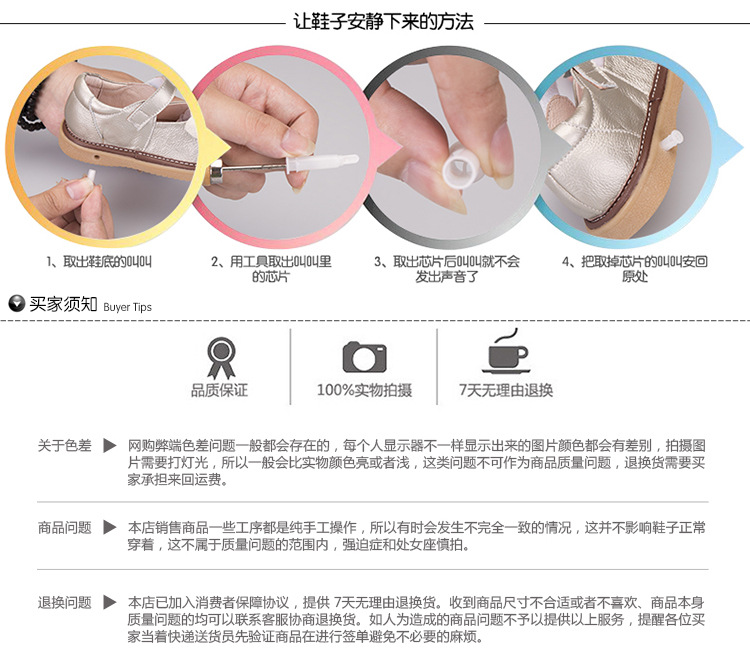 让鞋子安静下来的方法

1、取出鞋底的叫叫

2、用工具取出叫叫里的芯片

3、取出芯片后叫叫就不会发出声音了

4、把取掉芯片的叫叫安回原处

买家须知 Buyer Tips

品质保证

100%实物拍摄

7天无理由退换

关于色差 ▶ 网购弊端色差问题一般都会存在的，每个人显示器不一样显示出来的图片颜色都会有差别，拍摄图片需要打灯光，所以一般会比实物颜色亮或者浅，这类问题不可作为商品质量问题，退换货需要买家承担来回运费。

商品问题 ▶ 本店销售商品一些工序都是纯手工操作，所以有时会发生不完全一致的情况，这并不影响鞋子正常穿着，这不属于质量问题的范围内，强迫症和处女座慎拍。

退换问题 ▶ 本店已加入消费者保障协议，提供 7天无理由退换货。收到商品尺寸不合适或者不喜欢、商品本身质量问题的均可以联系客服协商退换货。如人为造成的商品问题不予以提供以上服务，提醒各位买家当着快递送货员先验证商品在进行签单避免不必要的麻烦。